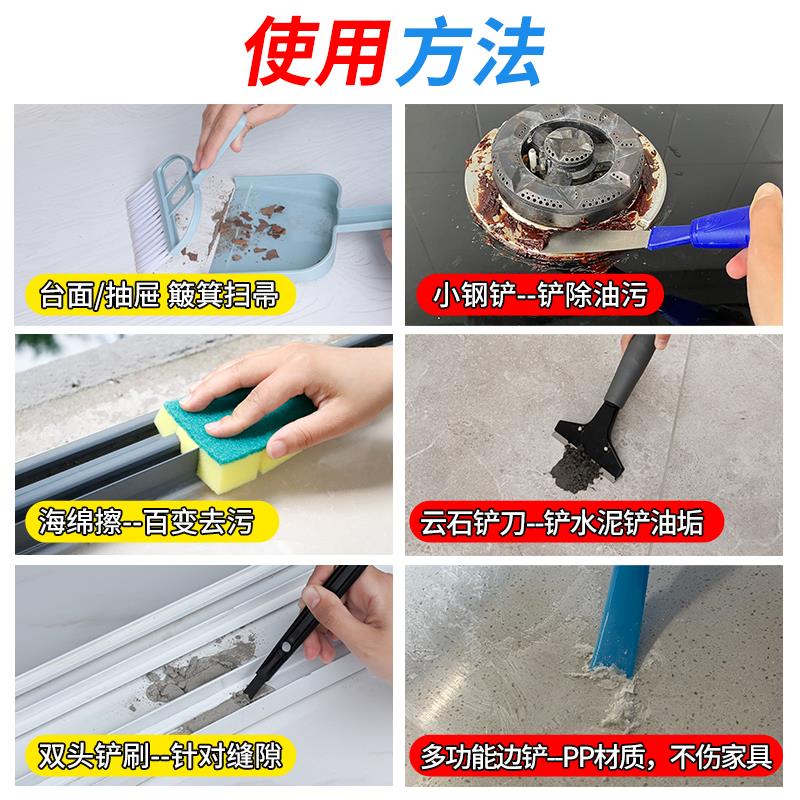 使用方法

台面/抽屉 簸箕扫帚

小钢铲--铲除油污

海绵擦--百变去污

云石铲刀--铲水泥铲油垢

双头铲刷--针对缝隙

多功能边铲--PP材质，不伤家具