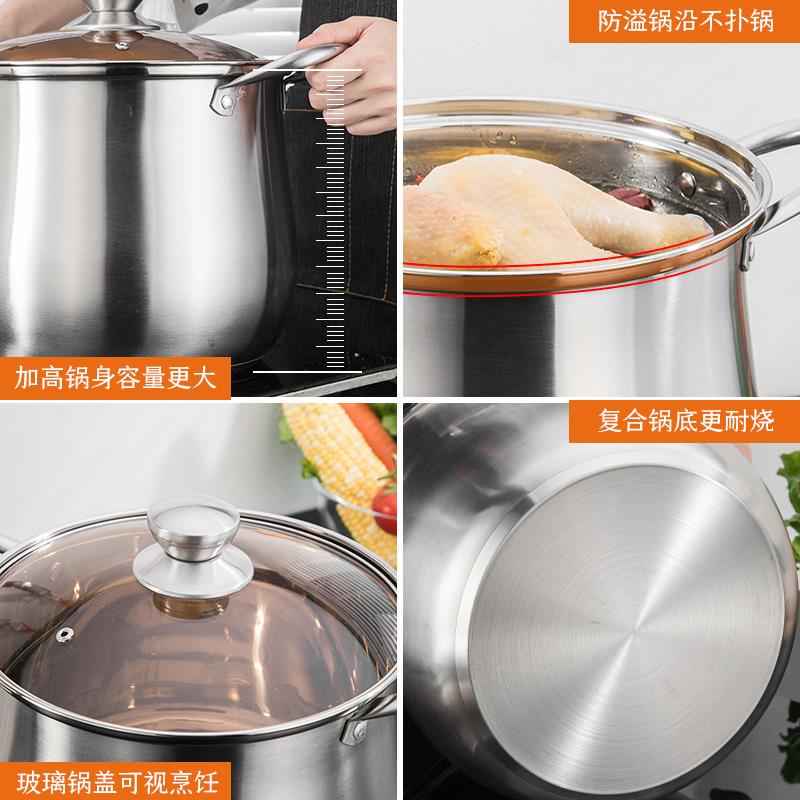 加高锅身容量更大

防溢锅沿不扑锅

玻璃锅盖可视烹饪

复合锅底更耐烧