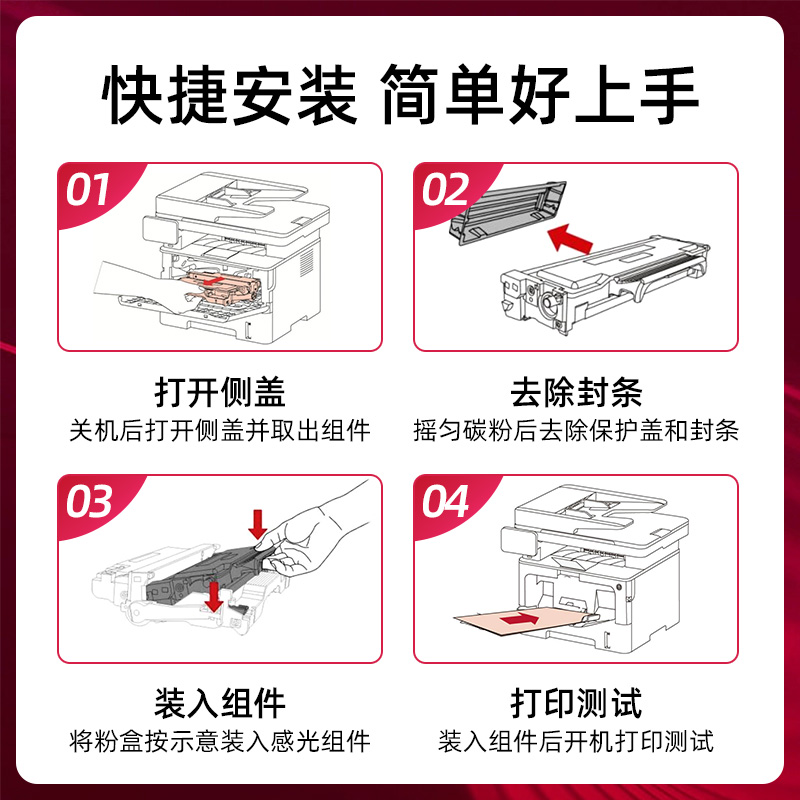 快捷安装 简单好上手

01

打开侧盖
关机后打开侧盖并取出组件

02

去除封条
摇匀碳粉后去除保护盖和封条

03

装入组件
将粉盒按示意装入感光组件

04

打印测试
装入组件后开机打印测试