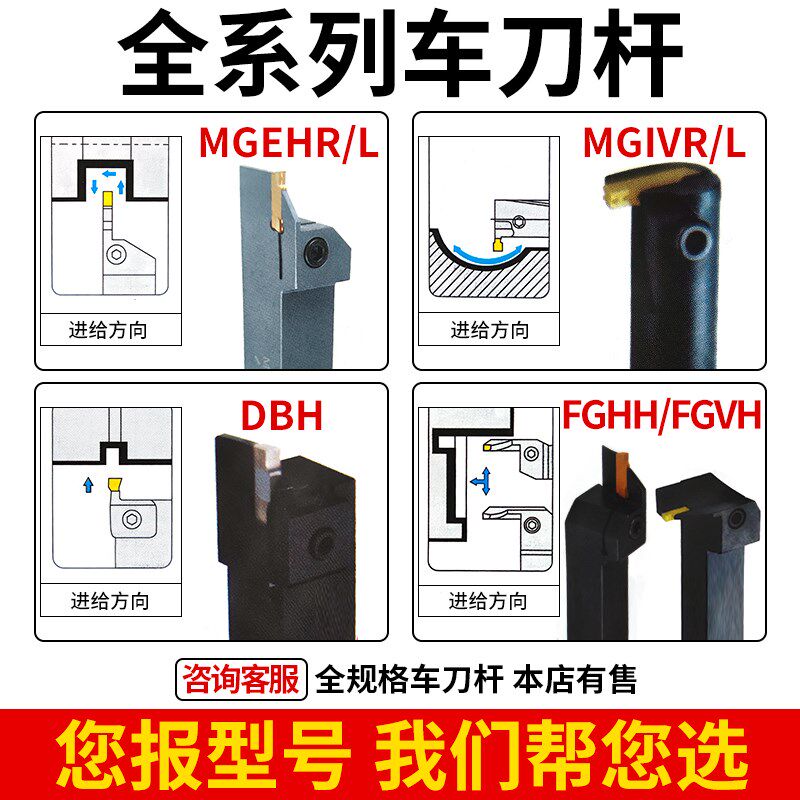 全系列车刀杆

MGEHR/L

进给方向

MGIVR/L

进给方向

DBH

进给方向

FGHH/FGVH

进给方向

咨询客服 全规格车刀杆 本店有售

您报型号 我们帮您选