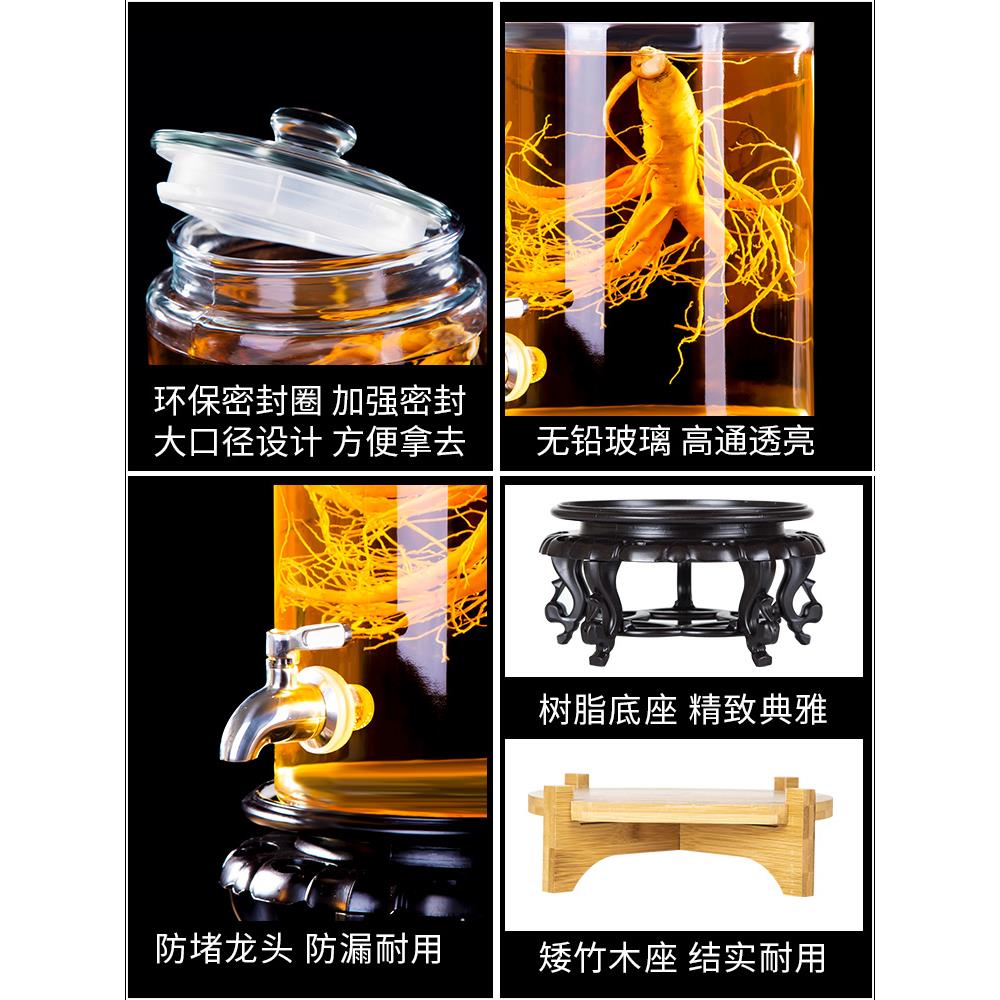 环保密封圈 加强密封
大口径设计 方便拿去

无铅玻璃 高通透亮

防堵龙头 防漏耐用

树脂底座 精致典雅

矮竹木座 结实耐用