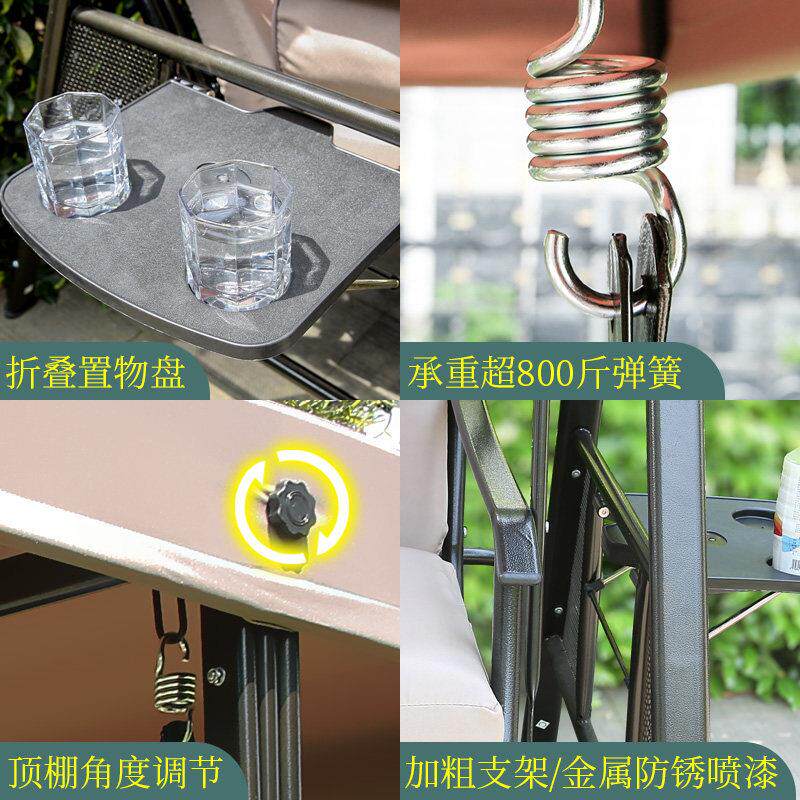 折叠置物盘

承重超800斤弹簧

顶棚角度调节

加粗支架/金属防锈喷漆