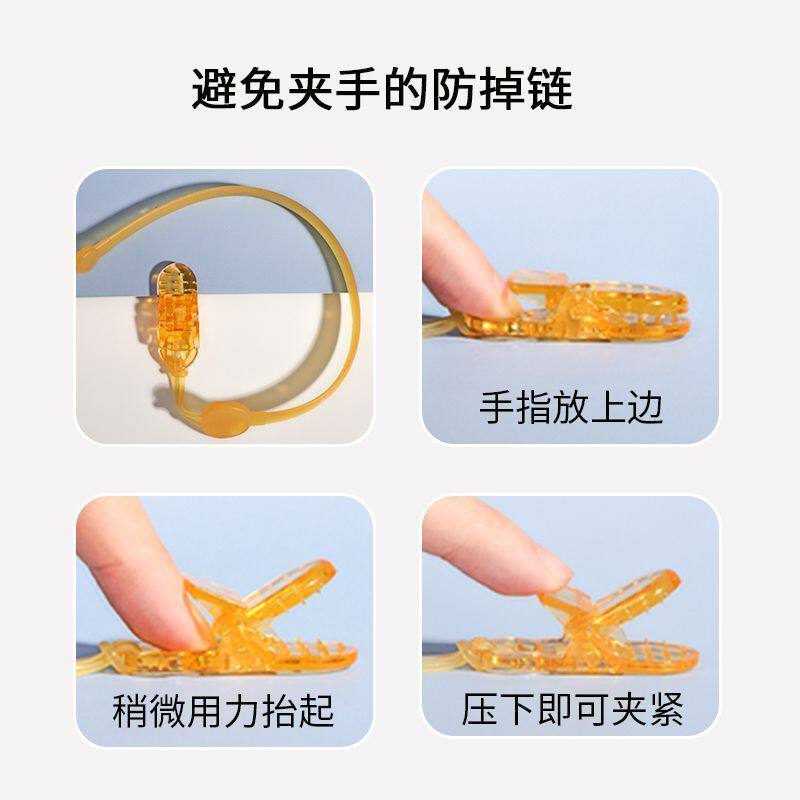 避免夹手的防掉链

手指放上边

稍微用力抬起

压下即可夹紧