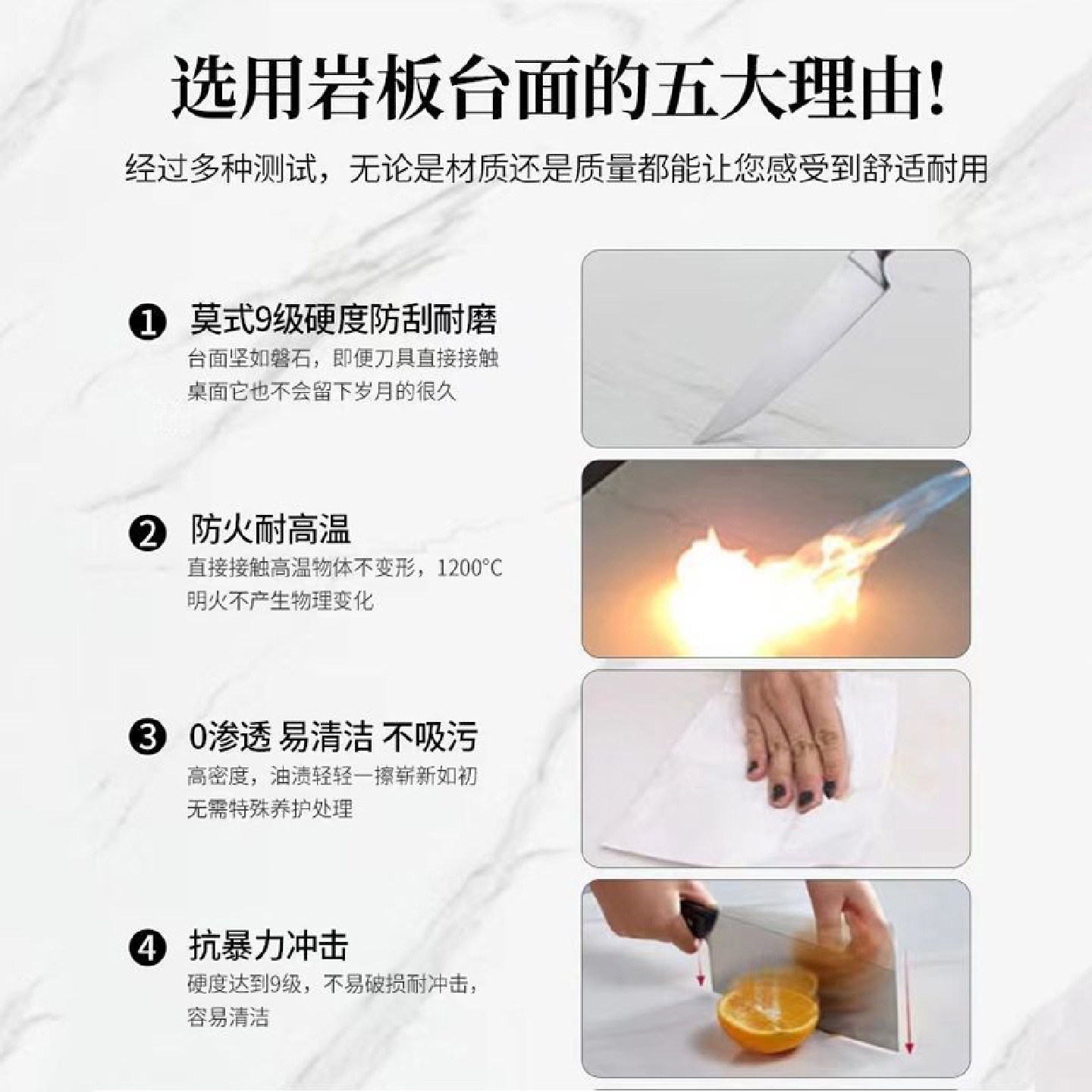 选用岩板台面的五大理由!

经过多种测试，无论是材质还是质量都能让您感受到舒适耐用

❶ 莫式9级硬度防刮耐磨

台面坚如磐石，即便刀具直接接触桌面它也不会留下岁月的很久

❷ 防火耐高温

直接接触高温物体不变形，1200°C明火不产生物理变化

❸ 0渗透 易清洁 不吸污

高密度，油渍轻轻一擦崭新如初无需特殊养护处理

❹ 抗暴力冲击

硬度达到9级，不易破损耐冲击，容易清洁