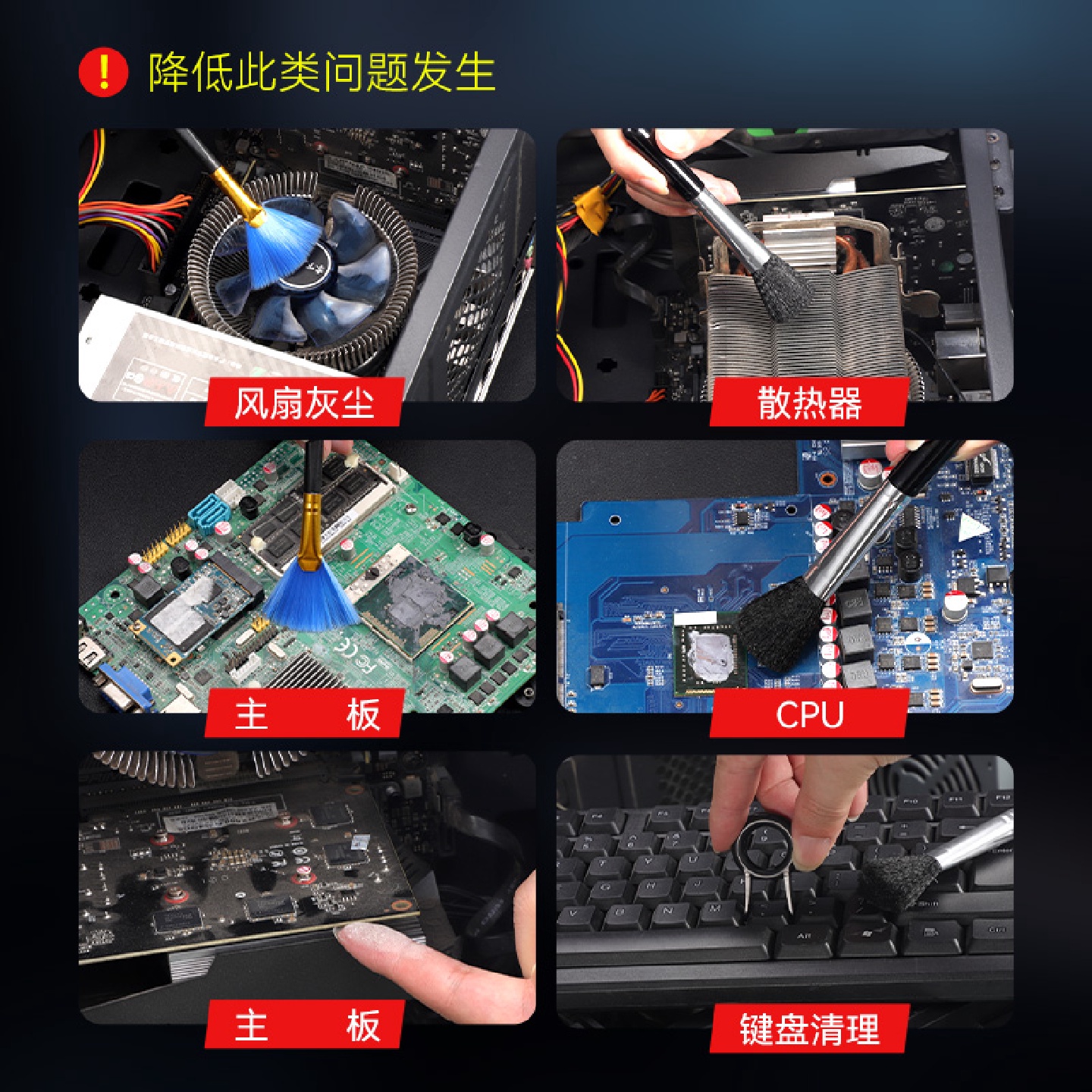 !
降低此类问题发生

风扇灰尘

散热器

主 板

CPU

主 板

键盘清理