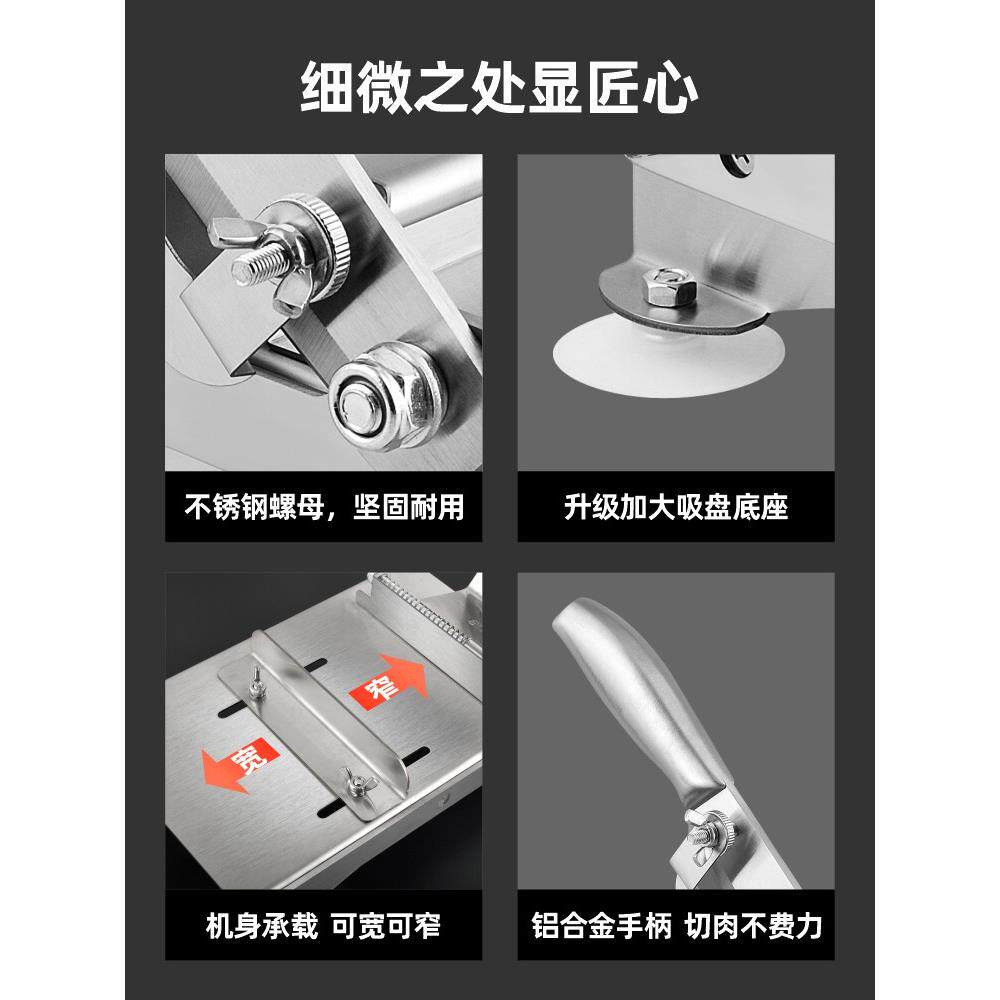 细微之处显匠心

不锈钢螺母，坚固耐用

升级加大吸盘底座

窄

宽

机身承载 可宽可窄

铝合金手柄 切肉不费力