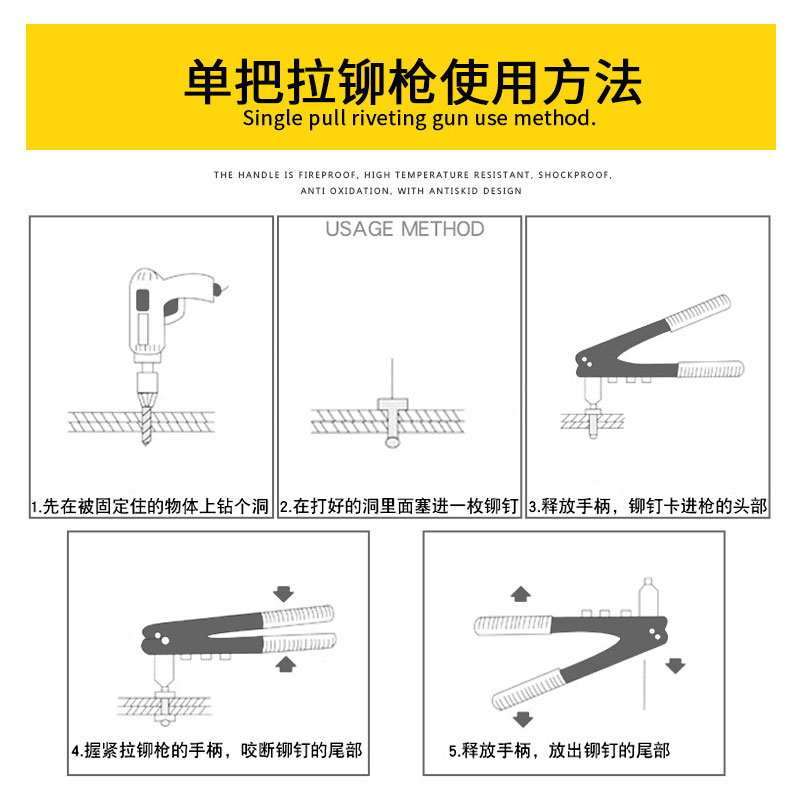 单把拉铆枪使用方法
Single pull riveting gun use method.

THE HANDLE IS FIREPROOF, HIGH TEMPERATURE RESISTANT, SHOCKPROOF, ANTI OXIDATION, WITH ANTISKID DESIGN

USAGE METHOD

1.先在被固定住的物体上钻个洞

2.在打好的洞里面塞进一枚铆钉

3.释放手柄，铆钉卡进枪的头部

4.握紧拉铆枪的手柄，咬断铆钉的尾部

5.释放手柄，放出铆钉的尾部