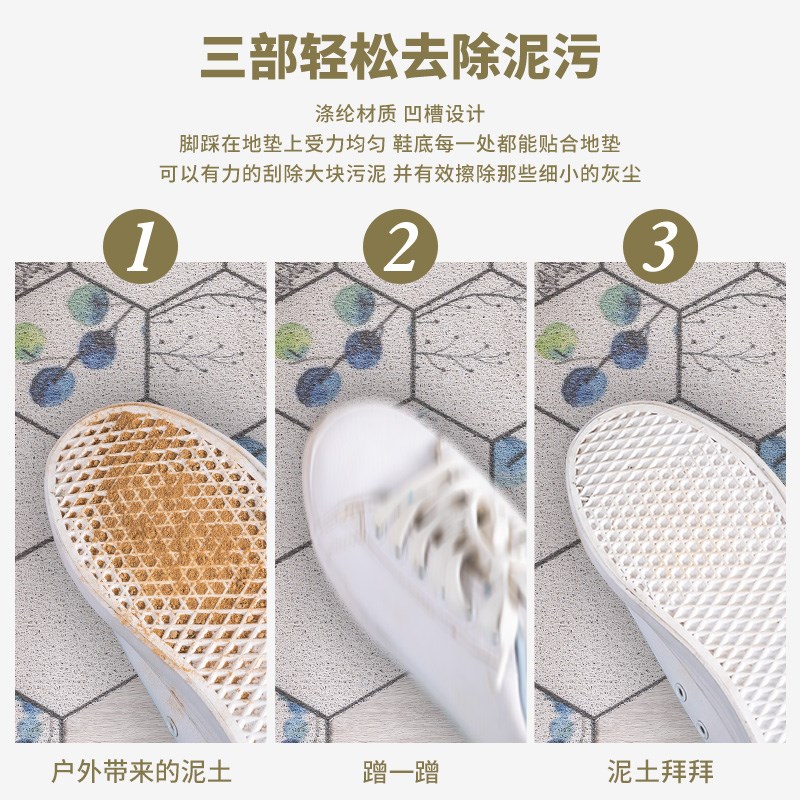 三部轻松去除泥污

涤纶材质 凹槽设计
脚踩在地垫上受力均匀 鞋底每一处都能贴合地垫
可以有力的刮除大块污泥 并有效擦除那些细小的灰尘

1

2

3

户外带来的泥土

蹭一蹭

泥土拜拜