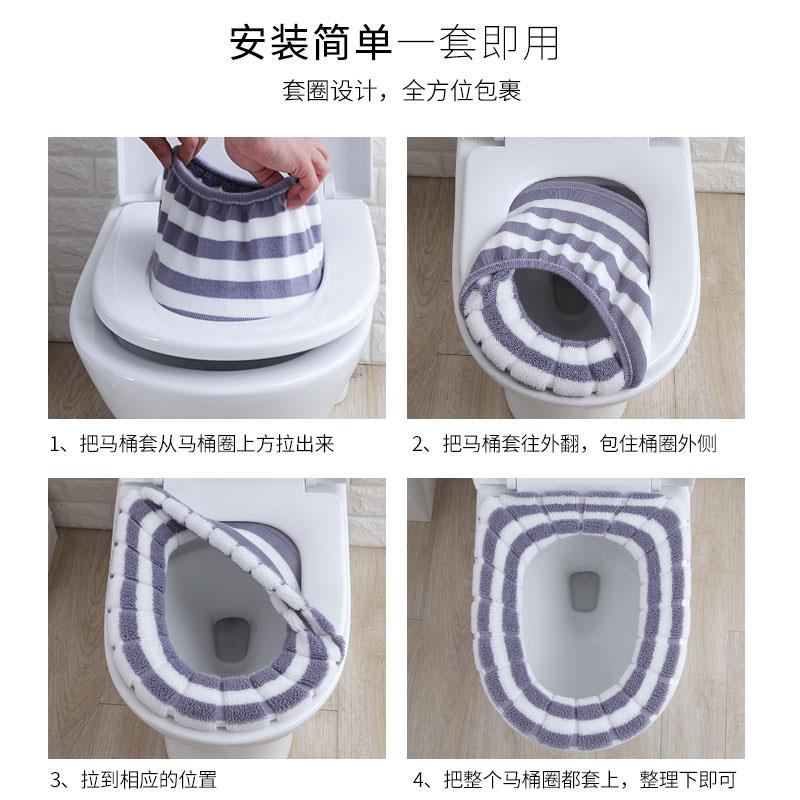 安装简单一套即用

套圈设计，全方位包裹

1、把马桶套从马桶圈上方拉出来

2、把马桶套往外翻，包住桶圈外侧

3、拉到相应的位置

4、把整个马桶圈都套上，整理下即可