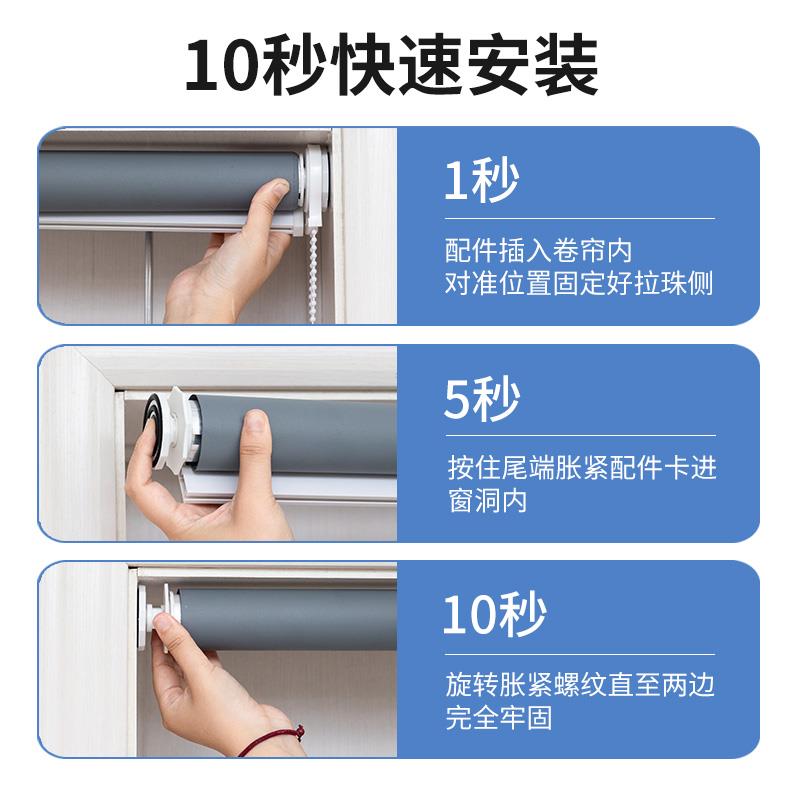 10秒快速安装

1秒

配件插入卷帘内
对准位置固定好拉珠侧

5秒

按住尾端胀紧配件卡进窗洞内

10秒

旋转胀紧螺纹直至两边完全牢固