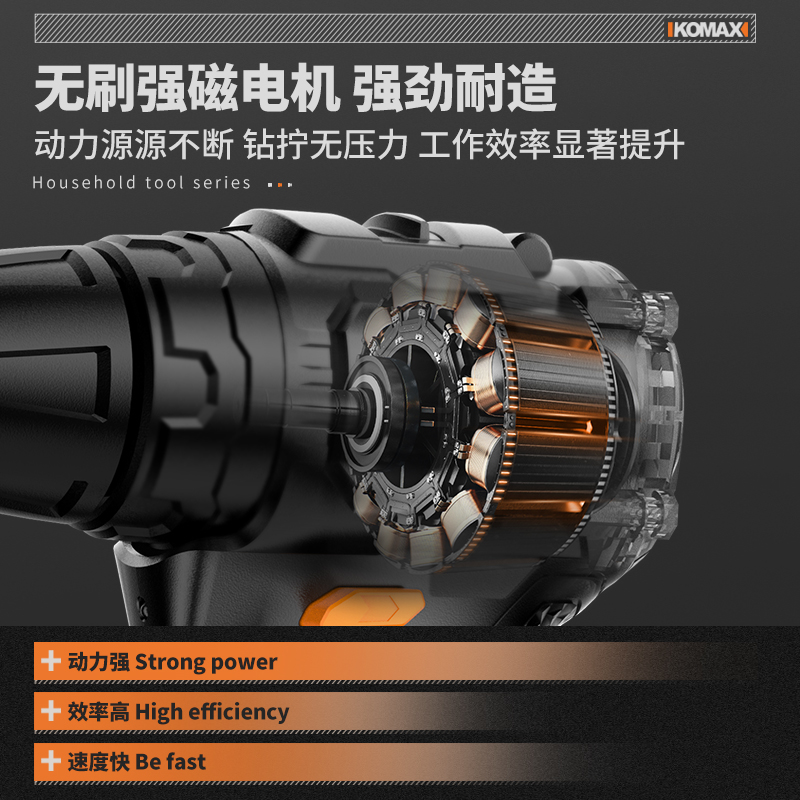 KOMAX

无刷强磁电机 强劲耐造

动力源源不断 钻拧无压力 工作效率显著提升

Household tool series

+ 动力强 Strong power

+ 效率高 High efficiency

+ 速度快 Be fast