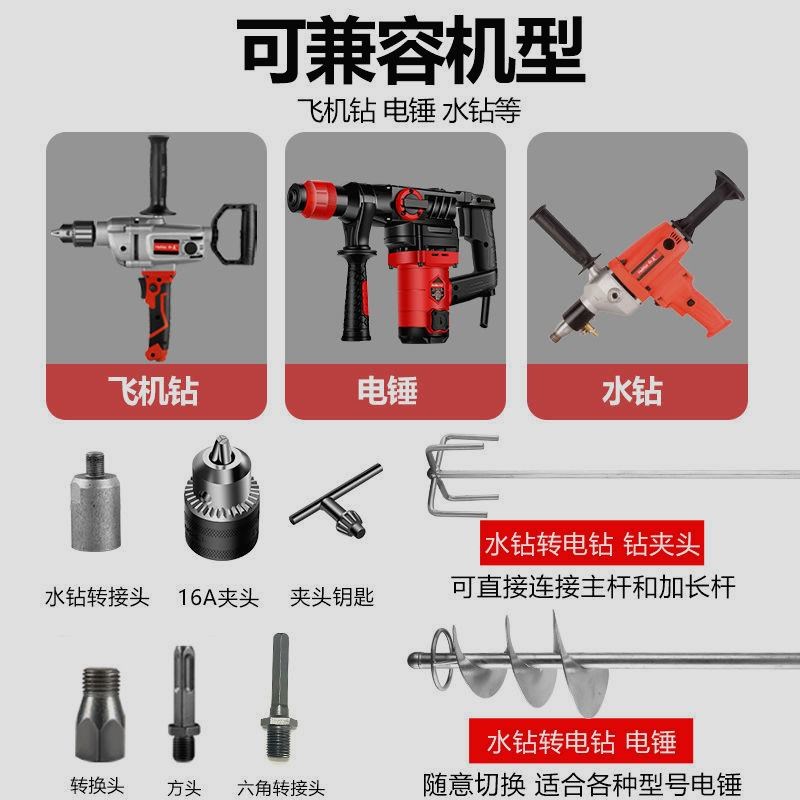 可兼容机型

飞机钻 电锤 水钻等

飞机钻

电锤

水钻

水钻转接头

16A夹头

夹头钥匙

水钻转电钻 钻夹头

可直接连接主杆和加长杆

转换头

方头

六角转接头

水钻转电钻 电锤

随意切换 适合各种型号电锤