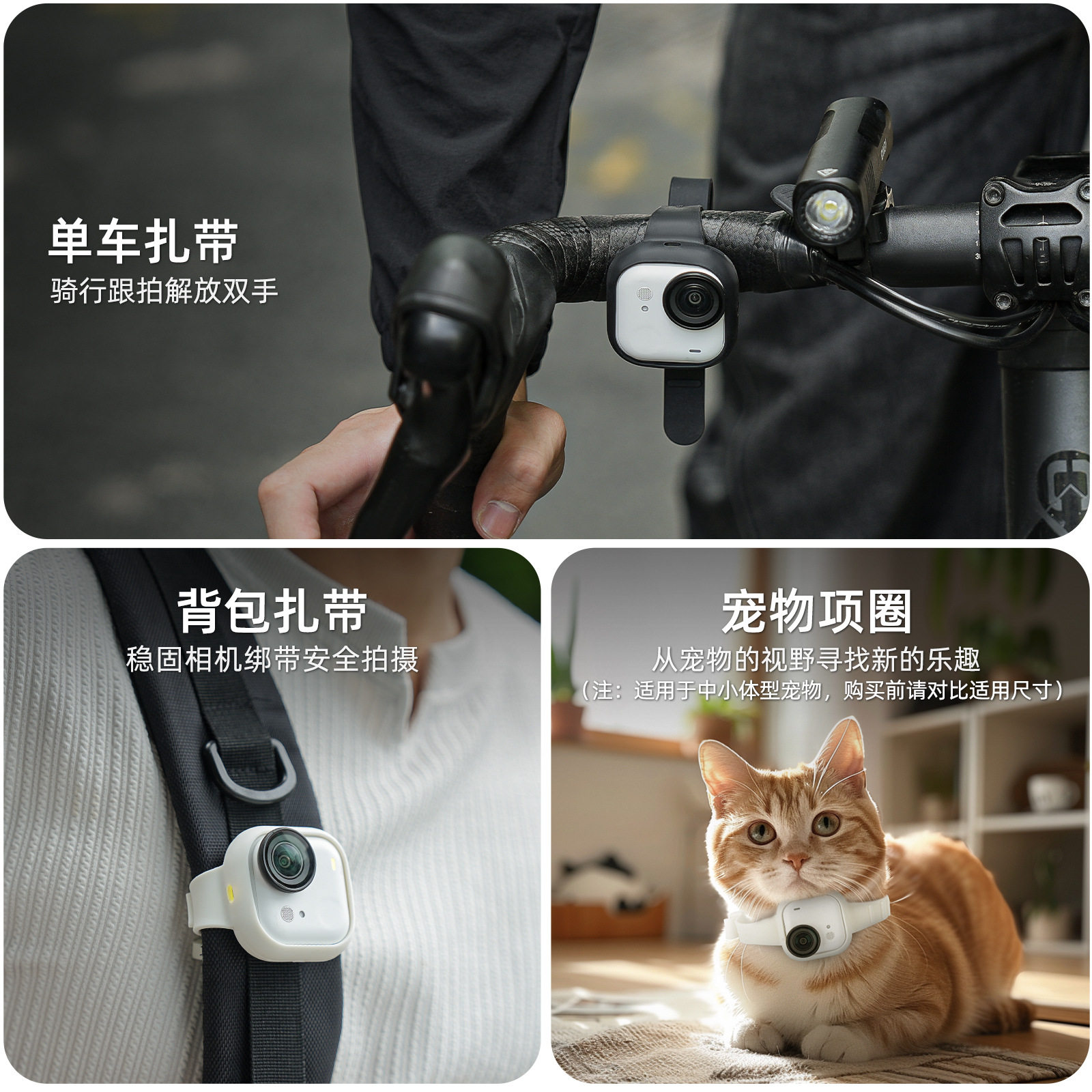 单车扎带
骑行跟拍解放双手

背包扎带
稳固相机绑带安全拍摄

宠物项圈
从宠物的视野寻找新的乐趣
（注：适用于中小体型宠物，购买前请对比适用尺寸）