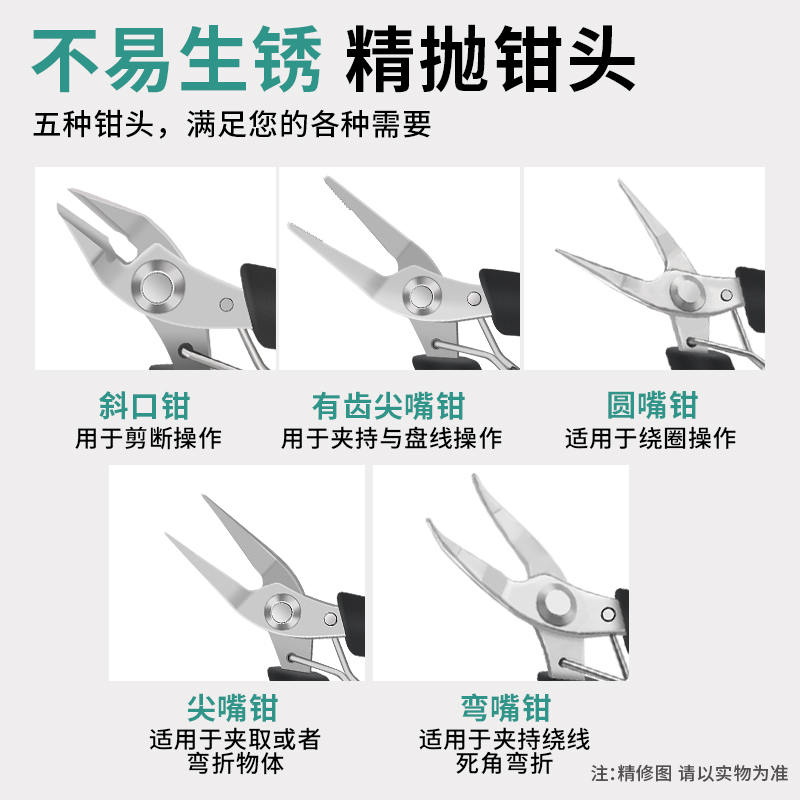 不易生锈 精抛钳头
五种钳头，满足您的各种需要

斜口钳
用于剪断操作

有齿尖嘴钳
用于夹持与盘线操作

圆嘴钳
适用于绕圈操作

尖嘴钳
适用于夹取或者弯折物体

弯嘴钳
适用于夹持绕线死角弯折

注:精修图 请以实物为准