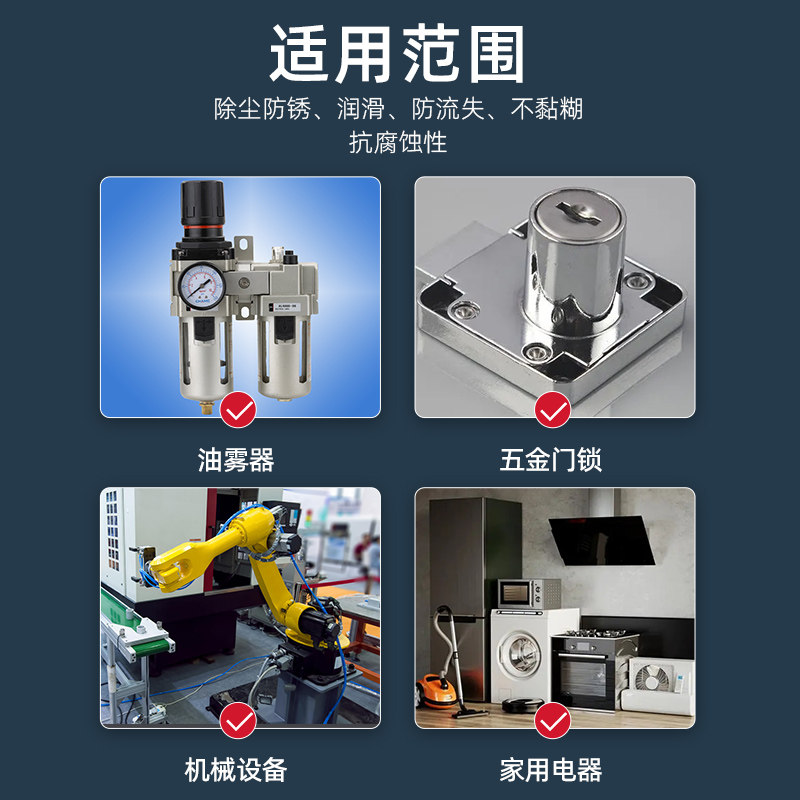 适用范围

除尘防锈、润滑、防流失、不黏糊
抗腐蚀性

油雾器

五金门锁

机械设备

家用电器