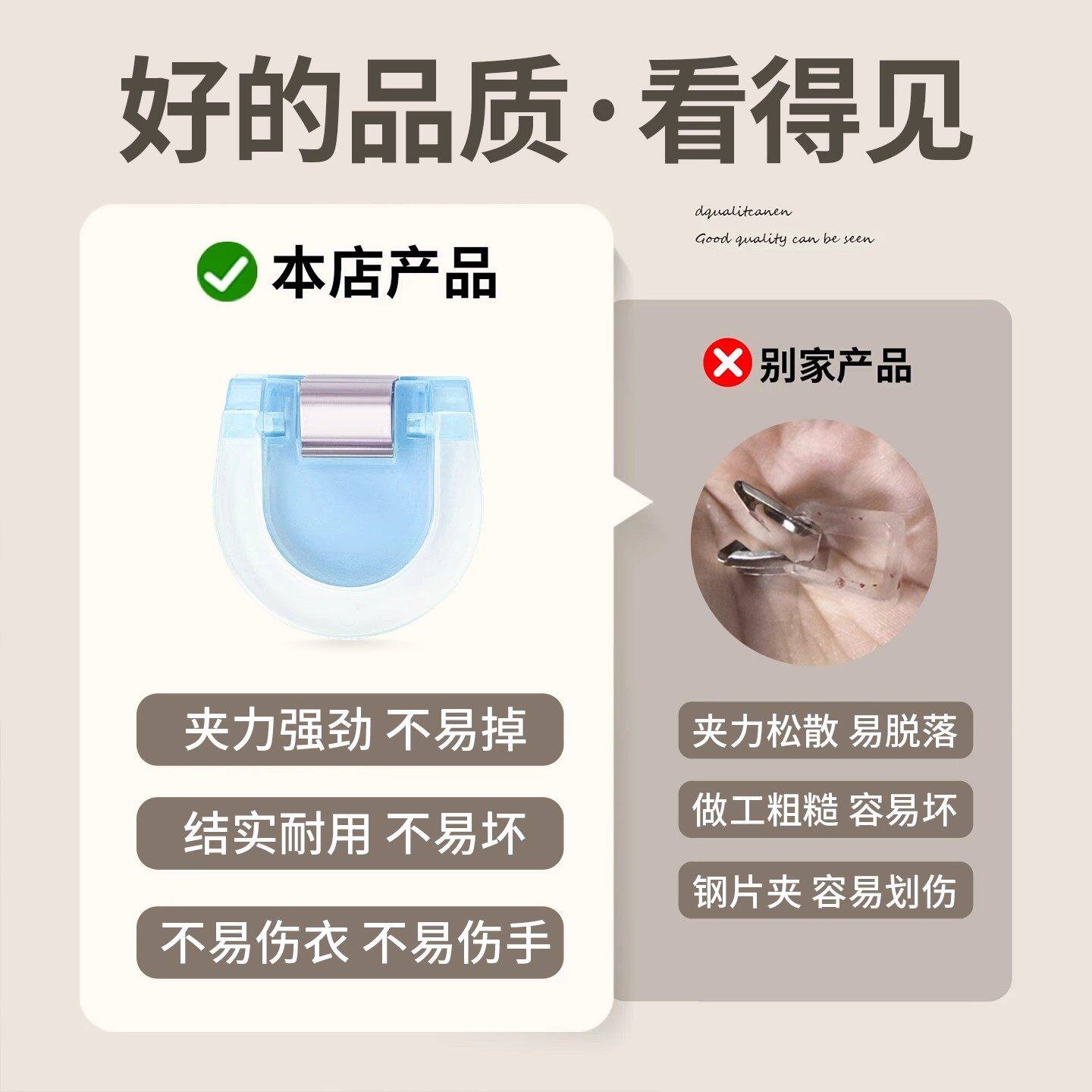 好的品质·看得见

dqualitcanen
Good quality can be seen

本店产品

夹力强劲 不易掉

结实耐用 不易坏

不易伤衣 不易伤手

别家产品

夹力松散 易脱落

做工粗糙 容易坏

钢片夹 容易划伤