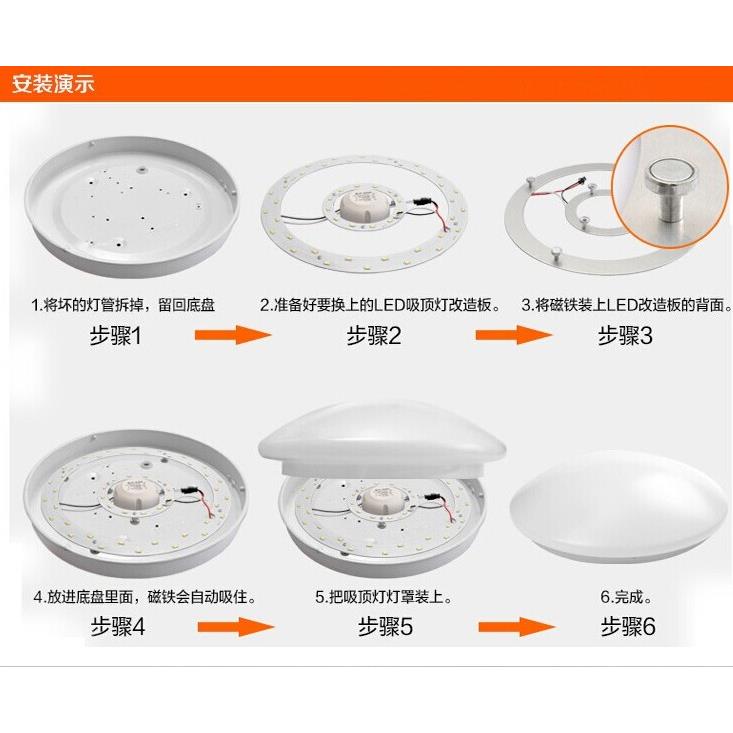 安装演示

1.将坏的灯管拆掉，留回底盘

步骤1

2.准备好要换上的LED吸顶灯改造板。

步骤2

3.将磁铁装上LED改造板的背面。

步骤3

4.放进底盘里面，磁铁会自动吸住。

步骤4

5.把吸顶灯灯罩装上。

步骤5

6.完成。

步骤6