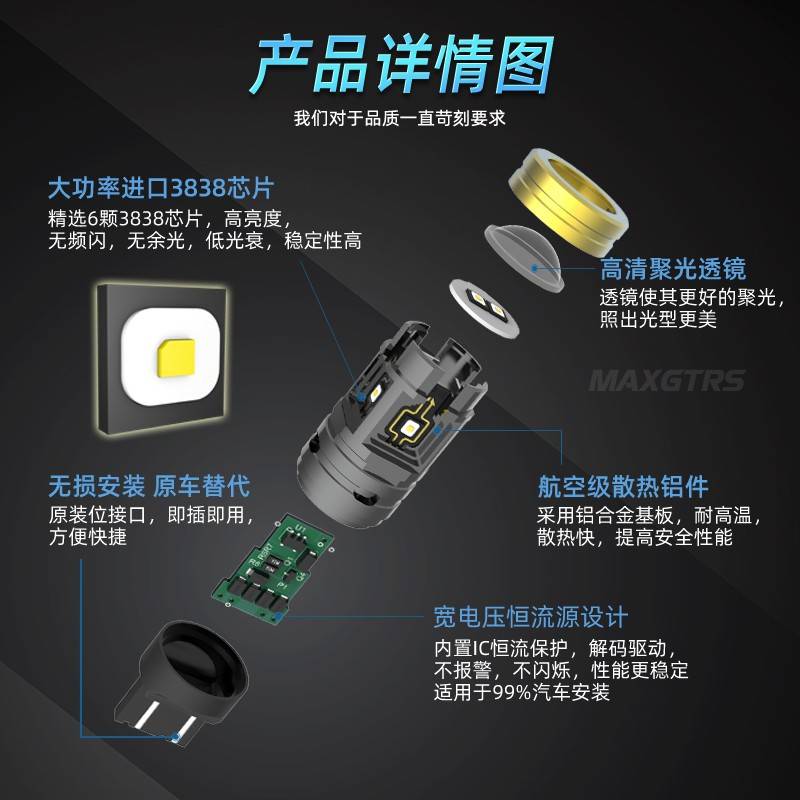 产品详情图

我们对于品质一直苛刻要求

大功率进口3838芯片
精选6颗3838芯片，高亮度，无频闪，无余光，低光衰，稳定性高

高清聚光透镜
透镜使其更好的聚光，照出光型更美

MAXGTRS

无损安装 原车替代
原装位接口，即插即用，方便快捷

航空级散热铝件
采用铝合金基板，耐高温，散热快，提高安全性能

宽电压恒流源设计
内置IC恒流保护，解码驱动，不报警，不闪烁，性能更稳定
适用于99%汽车安装