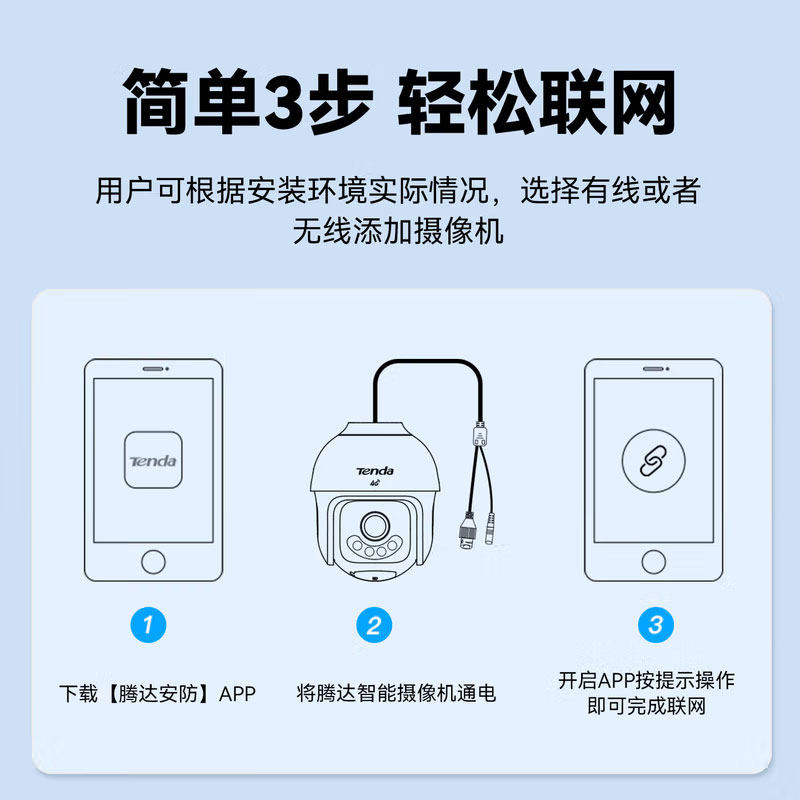 简单3步 轻松联网

用户可根据安装环境实际情况，选择有线或者无线添加摄像机

Tenda

Tenda
4G

1

下载【腾达安防】APP

2

将腾达智能摄像机通电

3

开启APP按提示操作即可完成联网