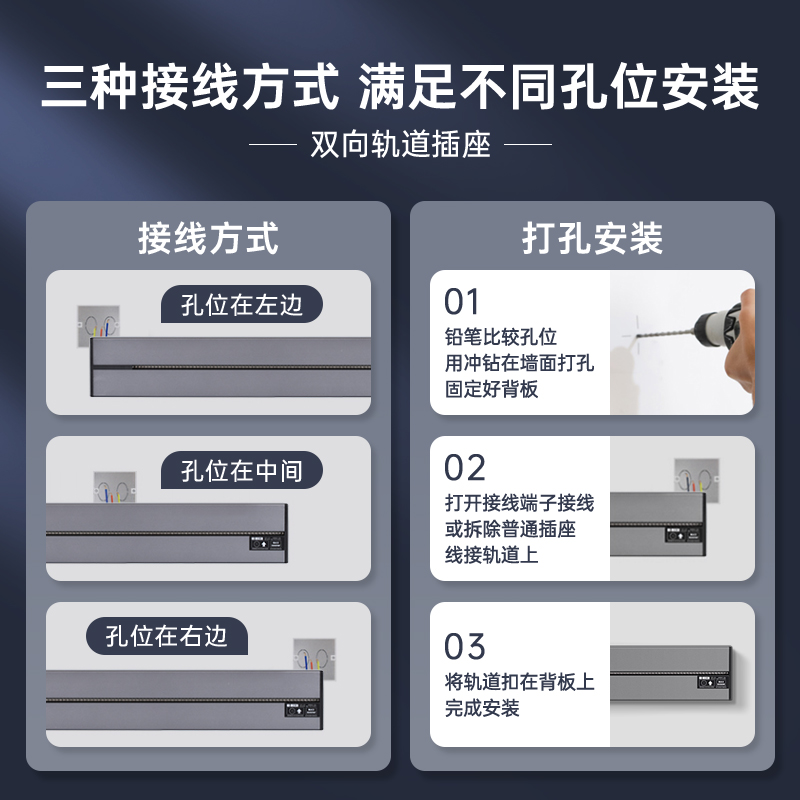 三种接线方式 满足不同孔位安装

双向轨道插座

接线方式

孔位在左边

孔位在中间

孔位在右边

打孔安装

01
铅笔比较孔位
用冲钻在墙面打孔
固定好背板

02
打开接线端子接线
或拆除普通插座
线接轨道上

03
将轨道扣在背板上
完成安装