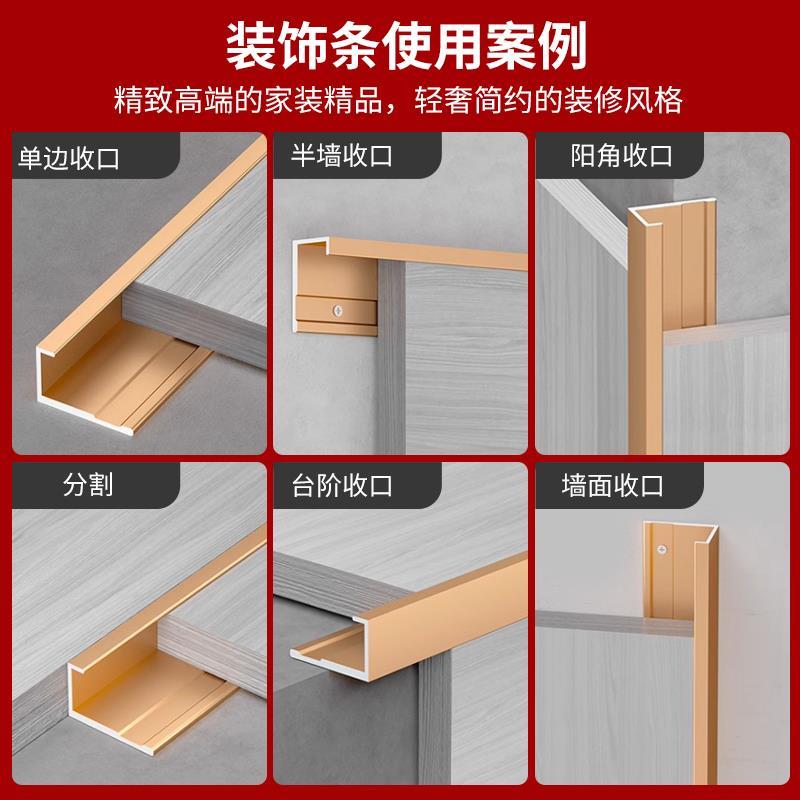 装饰条使用案例

精致高端的家装精品，轻奢简约的装修风格

单边收口

半墙收口

阳角收口

分割

台阶收口

墙面收口