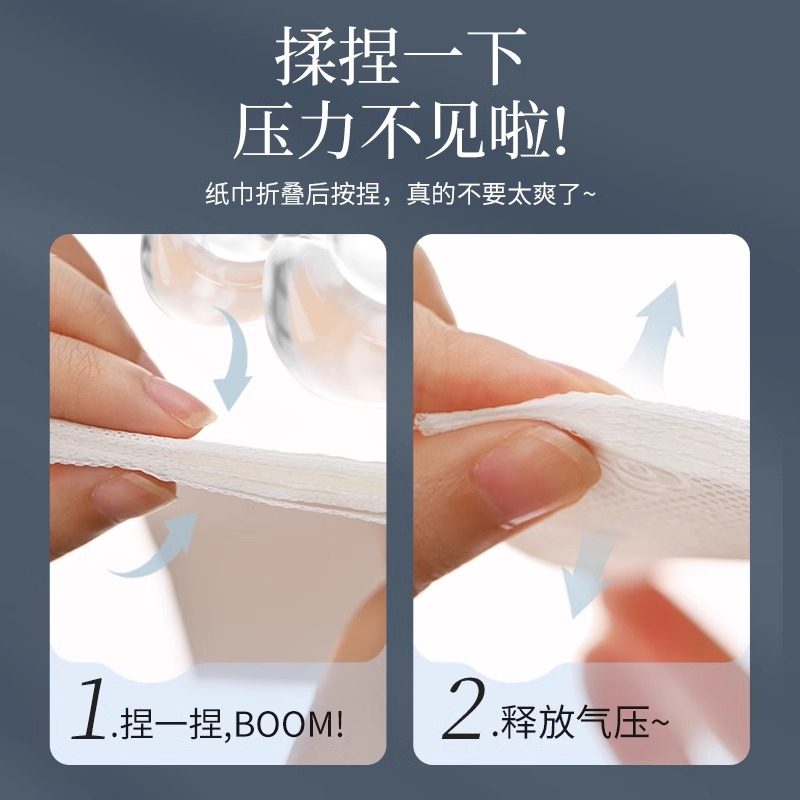 揉捏一下
压力不见啦!

纸巾折叠后按捏，真的不要太爽了~

1.捏一捏,BOOM!

2.释放气压~