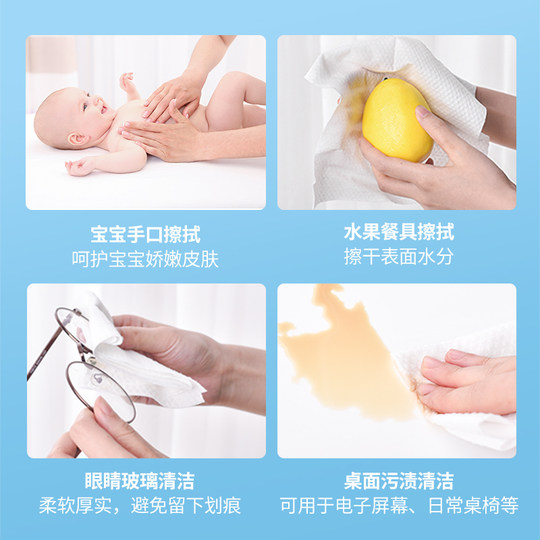 宝宝手口擦拭
呵护宝宝娇嫩皮肤

水果餐具擦拭
擦干表面水分

眼睛玻璃清洁
柔软厚实，避免留下划痕

桌面污渍清洁
可用于电子屏幕、日常桌椅等