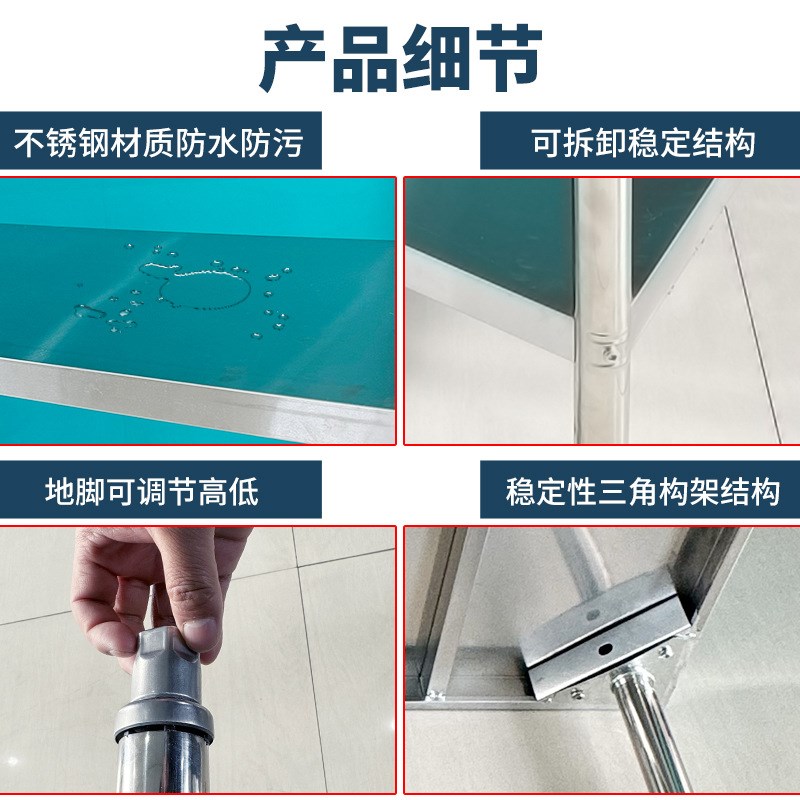 产品细节

不锈钢材质防水防污

可拆卸稳定结构

地脚可调节高低

稳定性三角构架结构