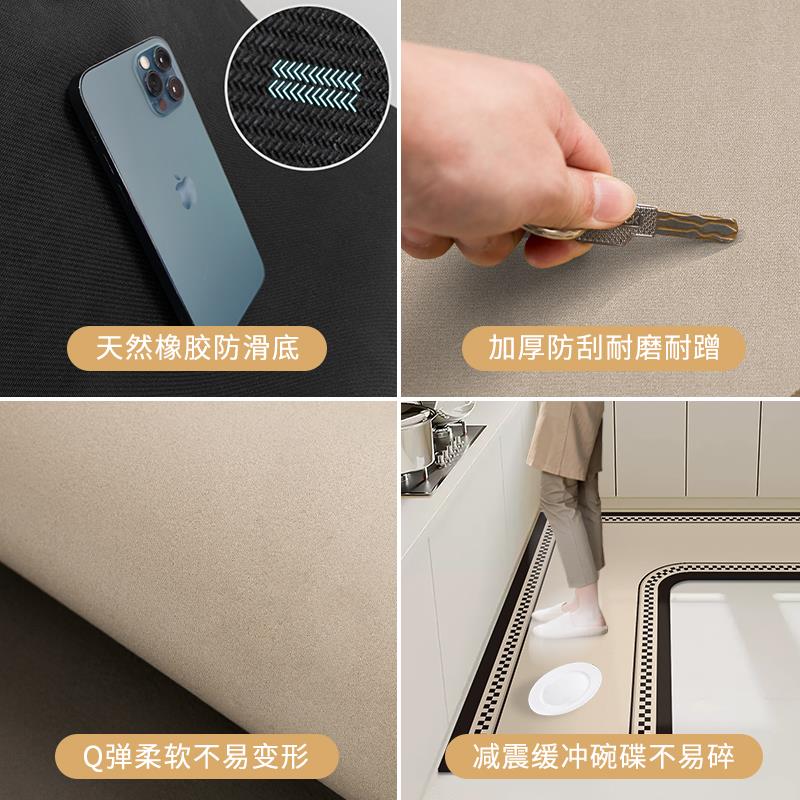 天然橡胶防滑底

加厚防刮耐磨耐蹭

Q弹柔软不易变形

减震缓冲碗碟不易碎