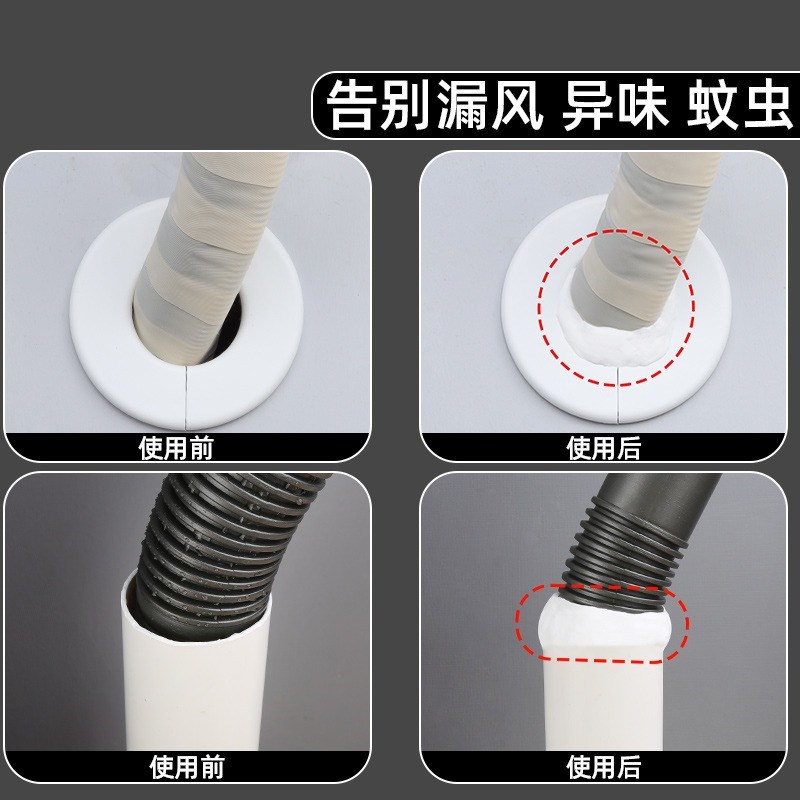 告别漏风 异味 蚊虫

使用前

使用后

使用前

使用后