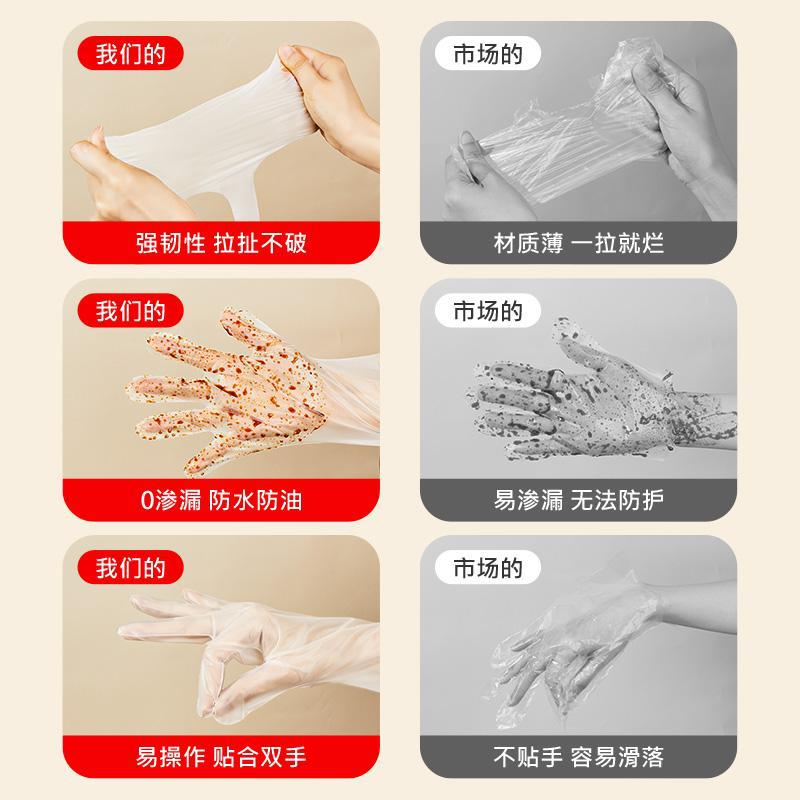 我们的

强韧性 拉扯不破

市场的

材质薄 一拉就烂

我们的

0渗漏 防水防油

市场的

易渗漏 无法防护

我们的

易操作 贴合双手

市场的

不贴手 容易滑落