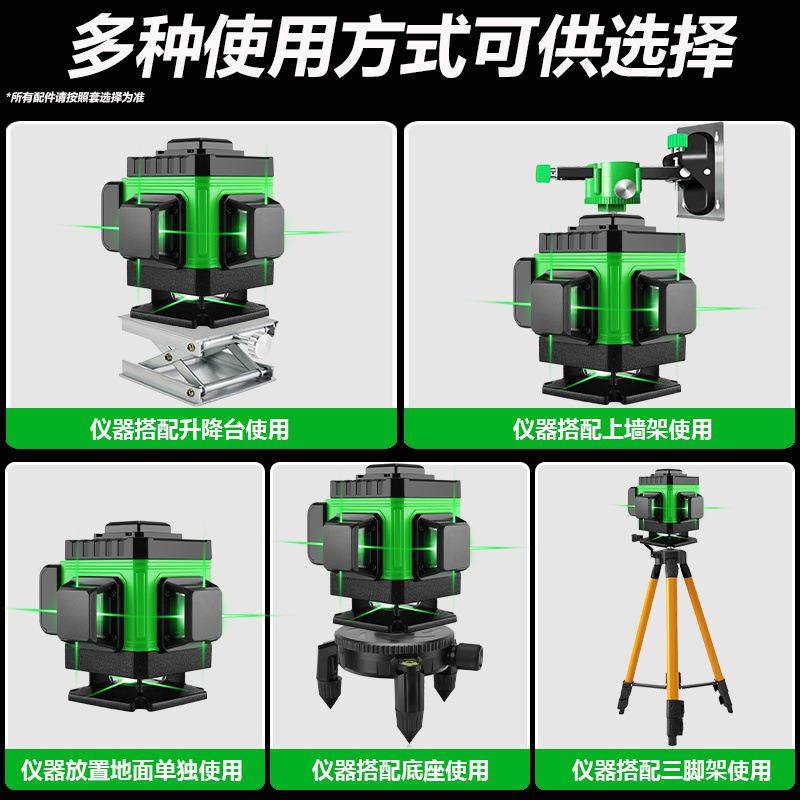 多种使用方式可供选择

*所有配件请按照套选择为准

仪器搭配升降台使用

仪器搭配上墙架使用

仪器放置地面单独使用

仪器搭配底座使用

仪器搭配三脚架使用