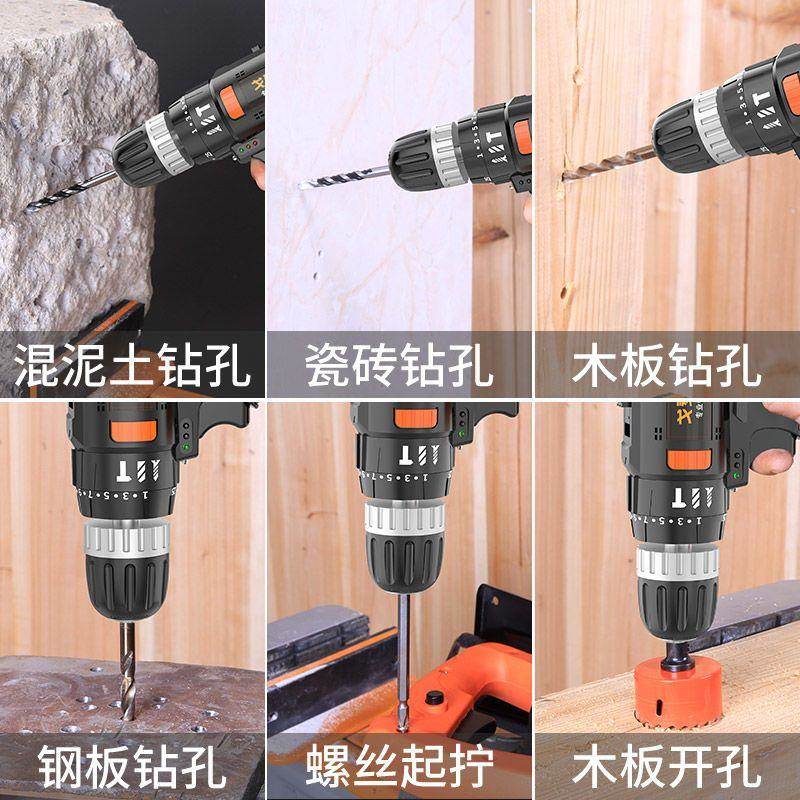 混泥土钻孔

瓷砖钻孔

木板钻孔

钢板钻孔

螺丝起拧

木板开孔