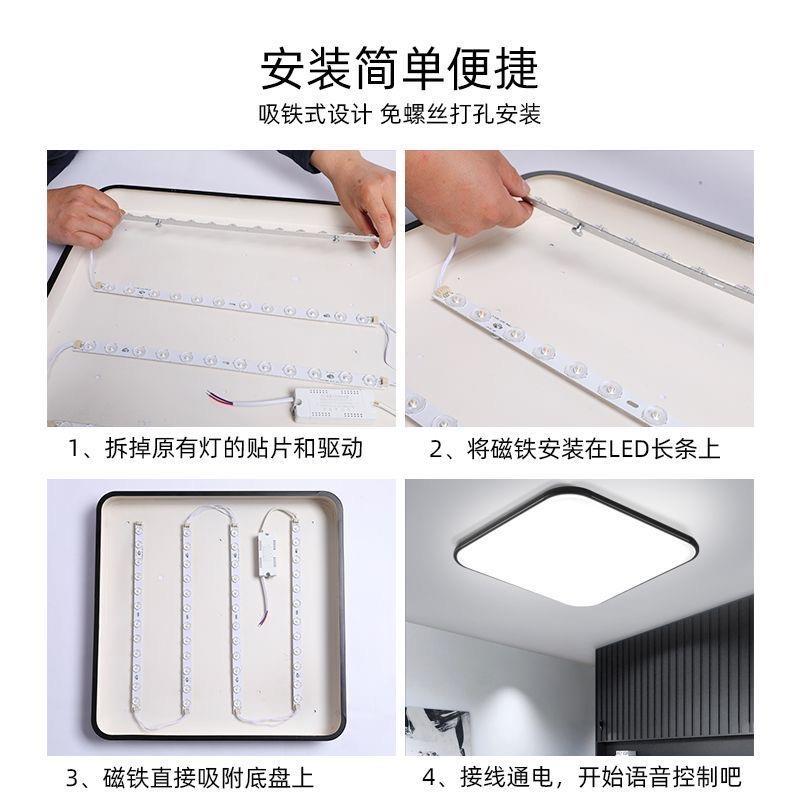 安装简单便捷

吸铁式设计 免螺丝打孔安装

1、拆掉原有灯的贴片和驱动

2、将磁铁安装在LED长条上

3、磁铁直接吸附底盘上

4、接线通电，开始语音控制吧