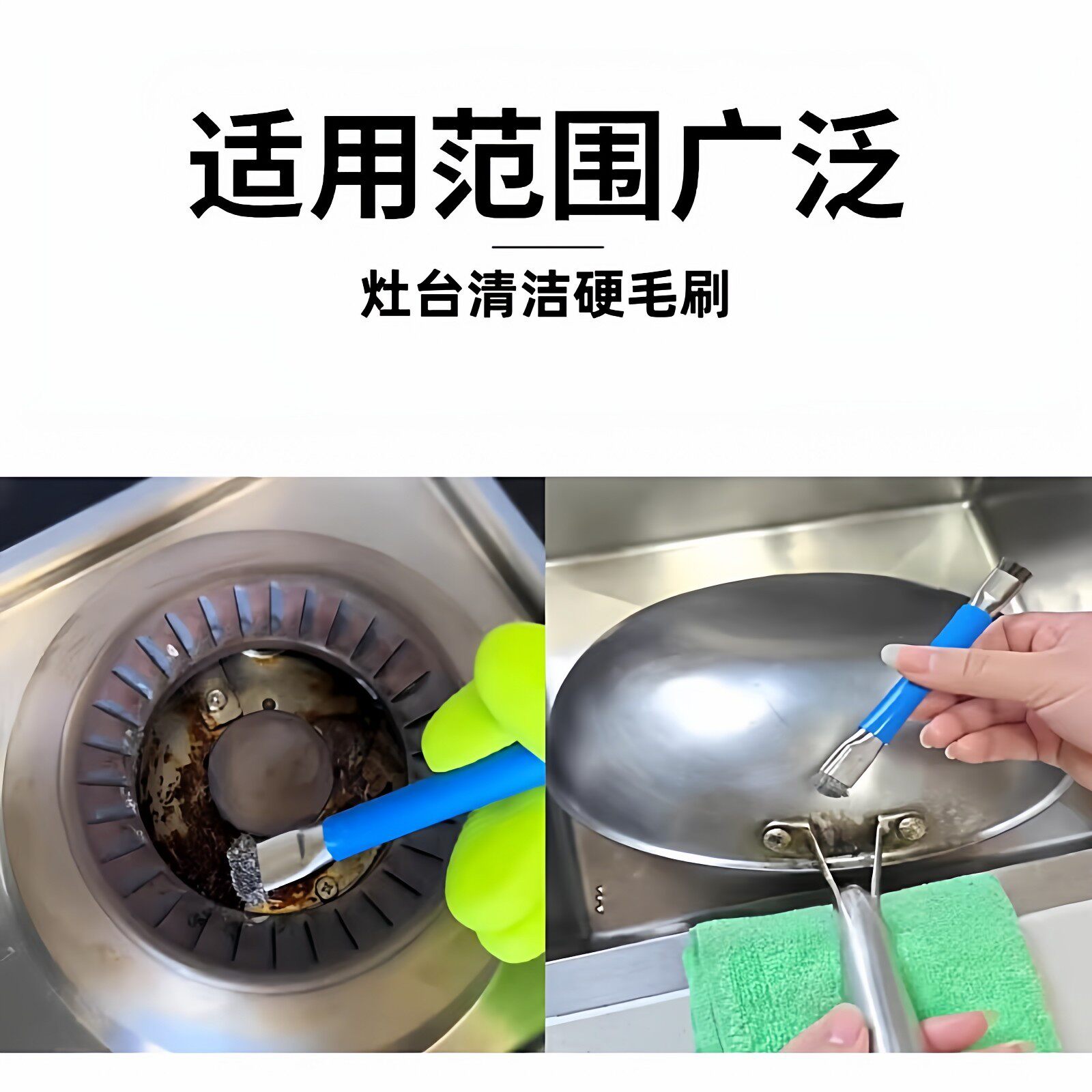 适用范围广泛

灶台清洁硬毛刷