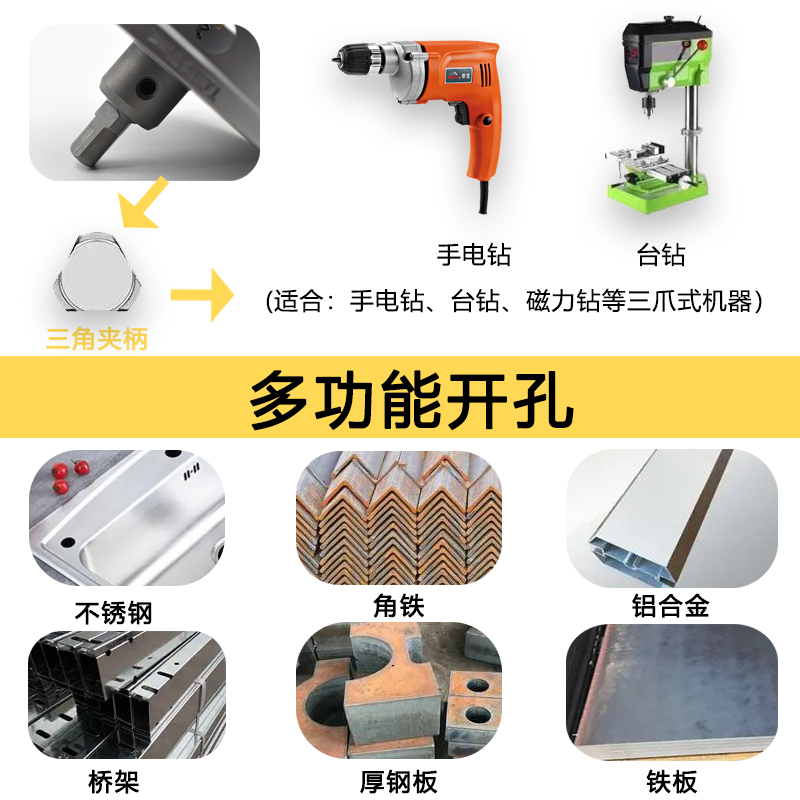 手电钻

台钻

三角夹柄

(适合：手电钻、台钻、磁力钻等三爪式机器)

多功能开孔

不锈钢

角铁

铝合金

桥架

厚钢板

铁板