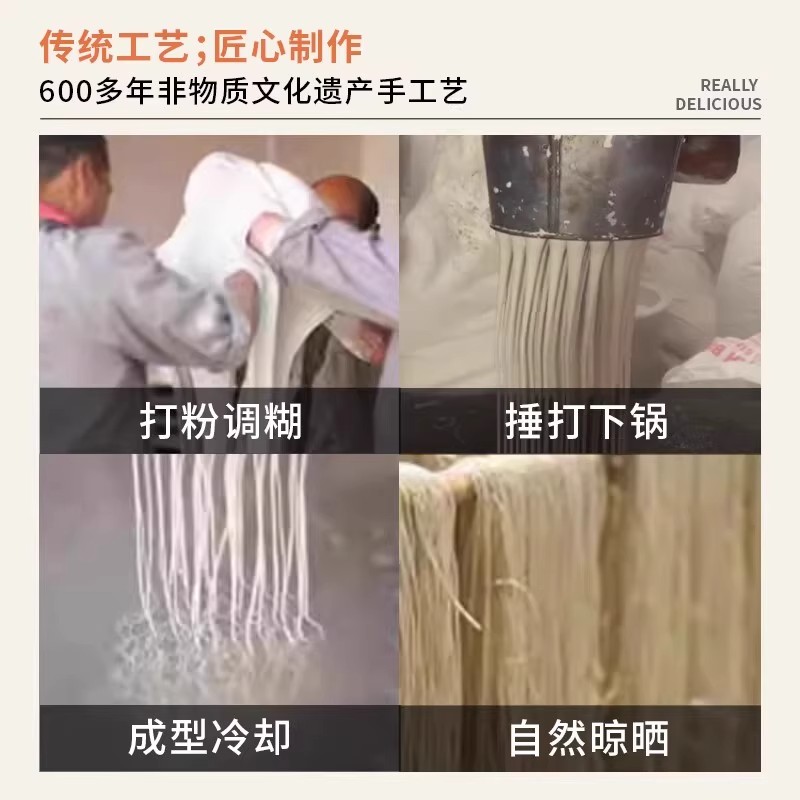 传统工艺;匠心制作
600多年非物质文化遗产手工艺

REALLY
DELICIOUS

打粉调糊

捶打下锅

成型冷却

自然晾晒