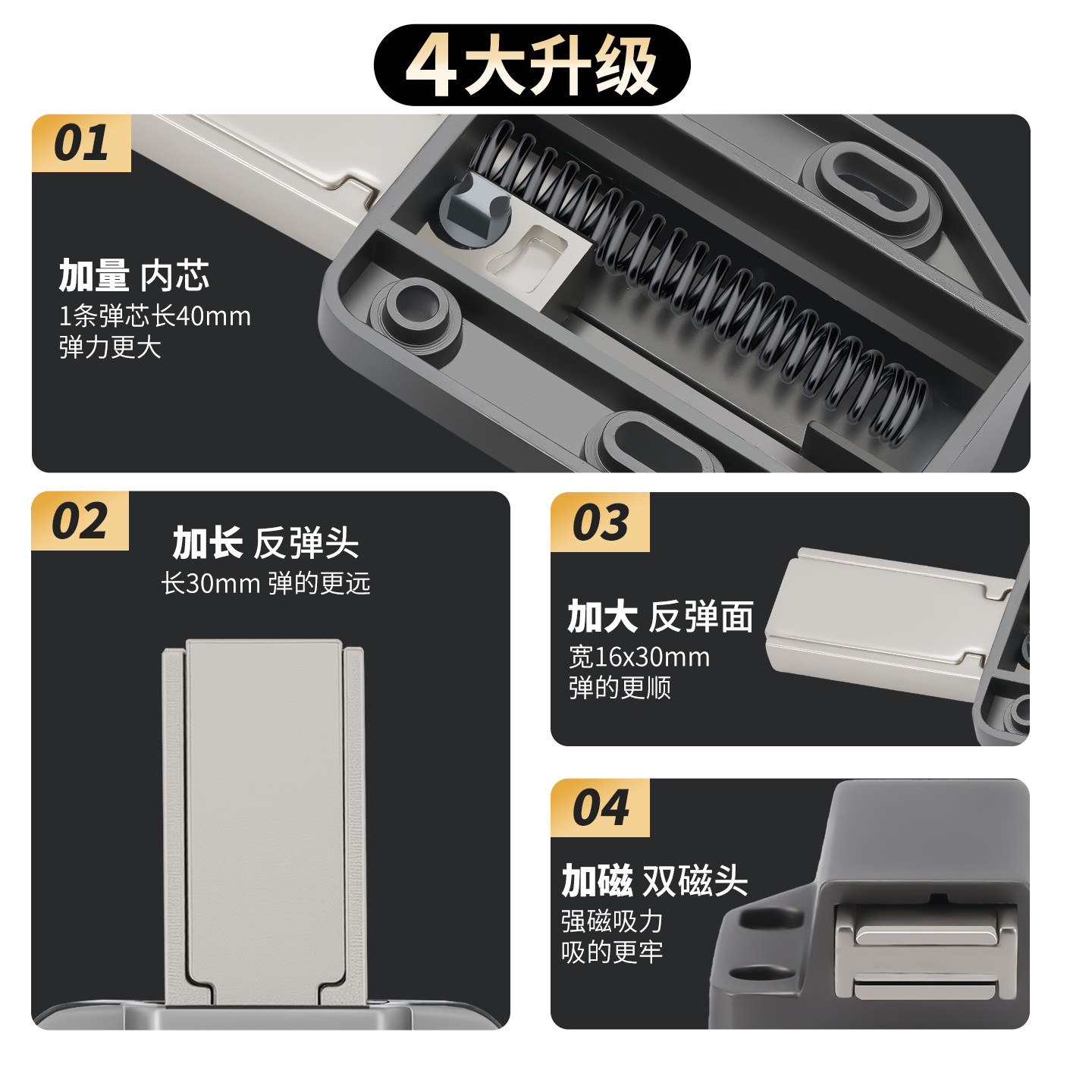 4大升级

01

加量 内芯
1条弹芯长40mm
弹力更大

02

加长 反弹头
长30mm 弹的更远

03

加大 反弹面
宽16x30mm
弹的更顺

04

加磁 双磁头
强磁吸力
吸的更牢