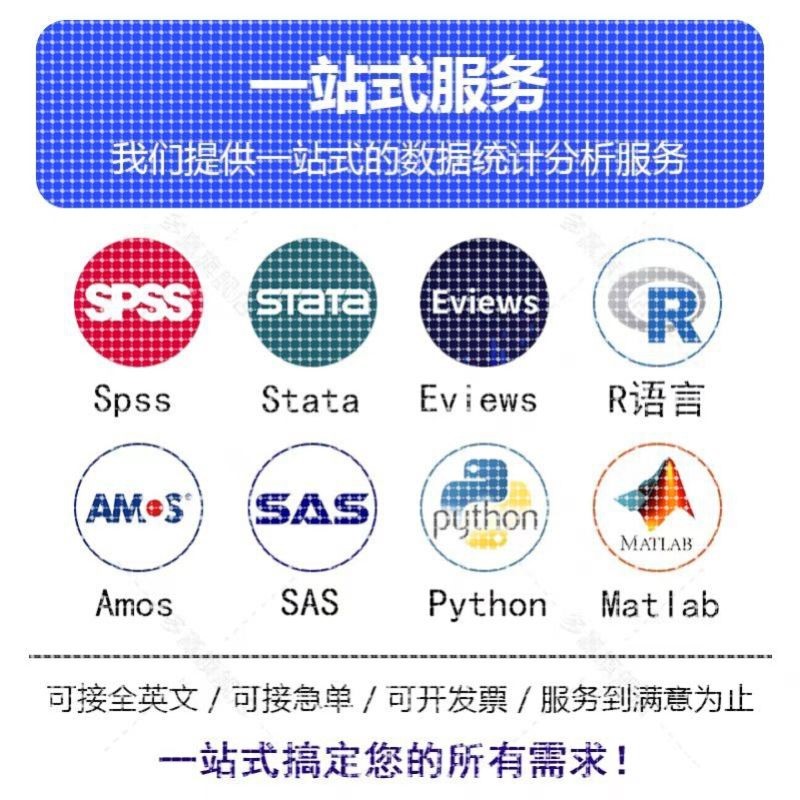 一站式服务

我们提供一站式的数据统计分析服务

SPSS
Spss

STaTa
Stata

Eviews
Eviews

R
R语言

AMOS
Amos

SAS
SAS

python
Python

MATLAB
Matlab

可接全英文 / 可接急单 / 可开发票 / 服务到满意为止

一站式搞定您的所有需求！