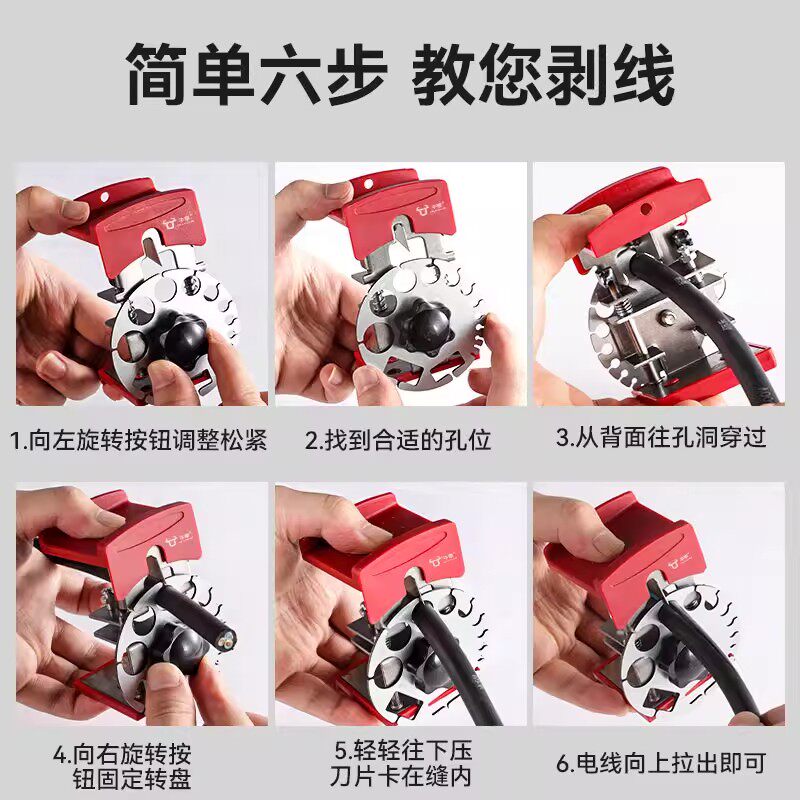 简单六步 教您剥线

1.向左旋转按钮调整松紧

2.找到合适的孔位

3.从背面往孔洞穿过

4.向右旋转按钮固定转盘

5.轻轻往下压刀片卡在缝内

6.电线向上拉出即可