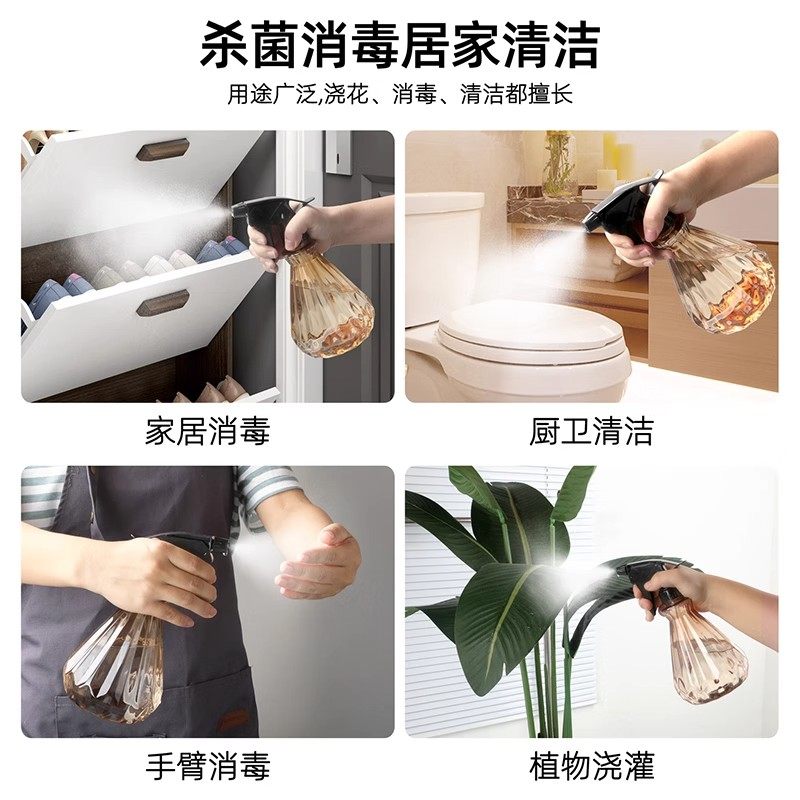 杀菌消毒居家清洁

用途广泛,浇花、消毒、清洁都擅长

家居消毒

厨卫清洁

手臂消毒

植物浇灌