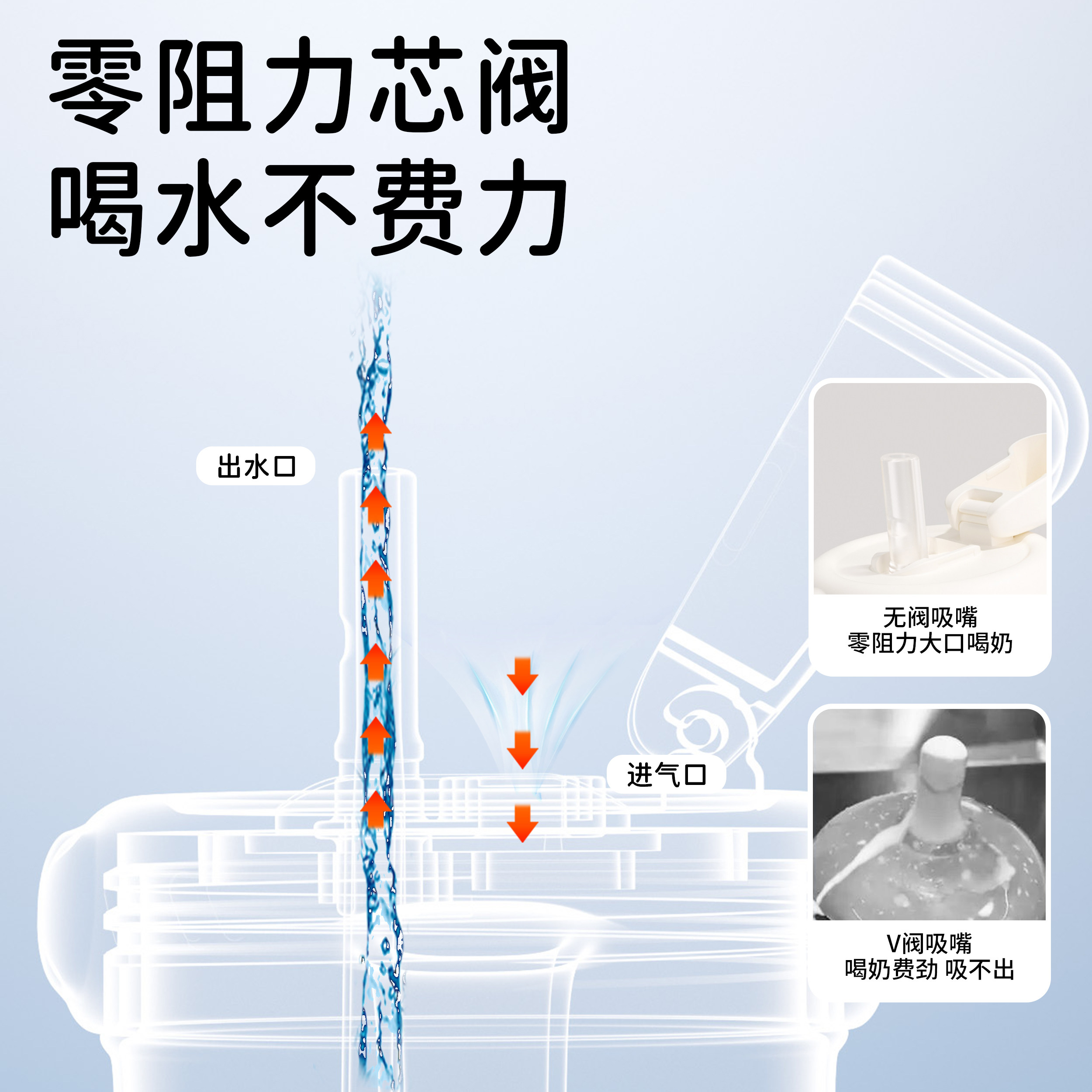 零阻力芯阀
喝水不费力

出水口

进气口

无阀吸嘴
零阻力大口喝奶

V阀吸嘴
喝奶费劲 吸不出