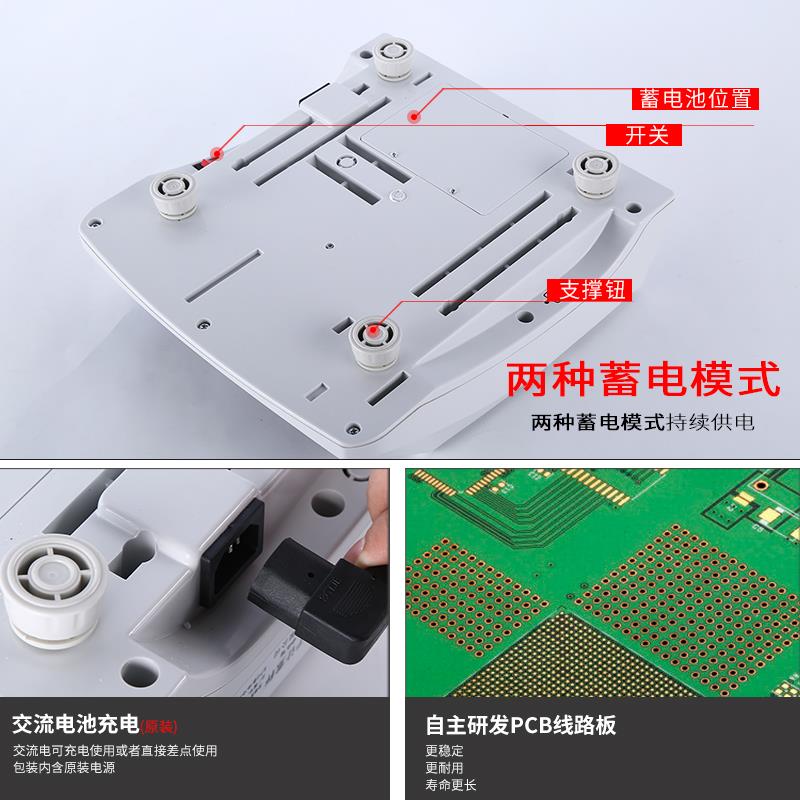 蓄电池位置

开关

支撑钮

两种蓄电模式

两种蓄电模式持续供电

交流电池充电(原装)

交流电可充电使用或者直接差点使用
包装内含原装电源

自主研发PCB线路板

更稳定
更耐用
寿命更长