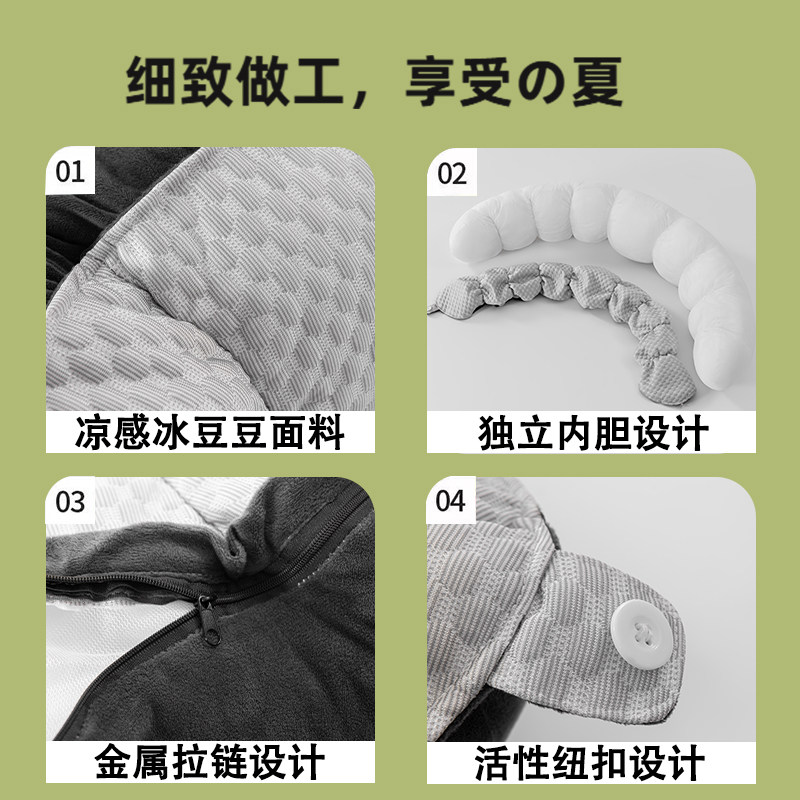 细致做工，享受の夏

01
凉感冰豆豆面料

02
独立内胆设计

03
金属拉链设计

04
活性纽扣设计