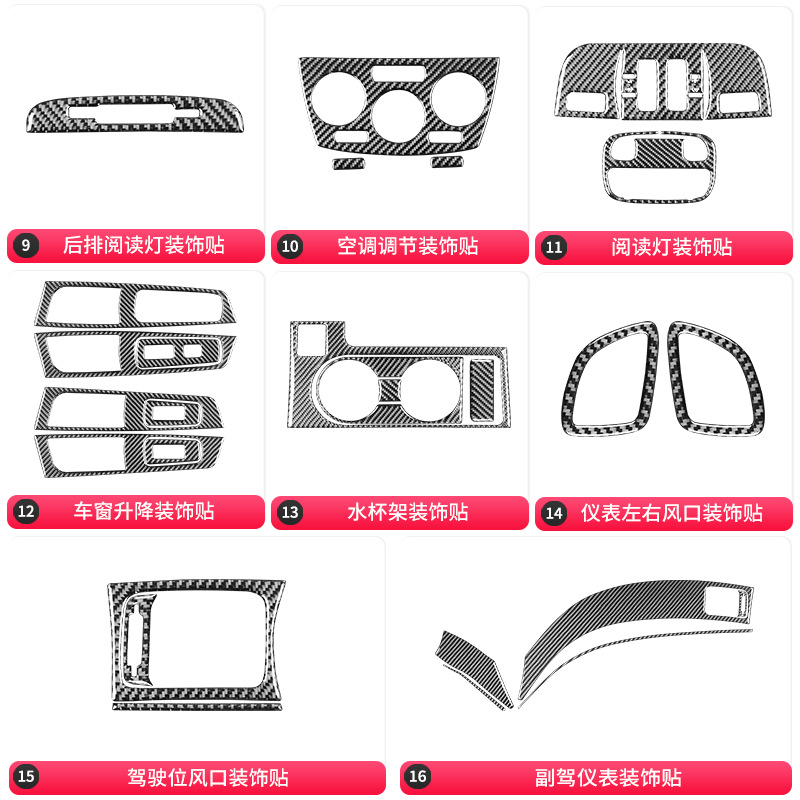 9 后排阅读灯装饰贴

10 空调调节装饰贴

11 阅读灯装饰贴

12 车窗升降装饰贴

13 水杯架装饰贴

14 仪表左右风口装饰贴

15 驾驶位风口装饰贴

16 副驾仪表装饰贴