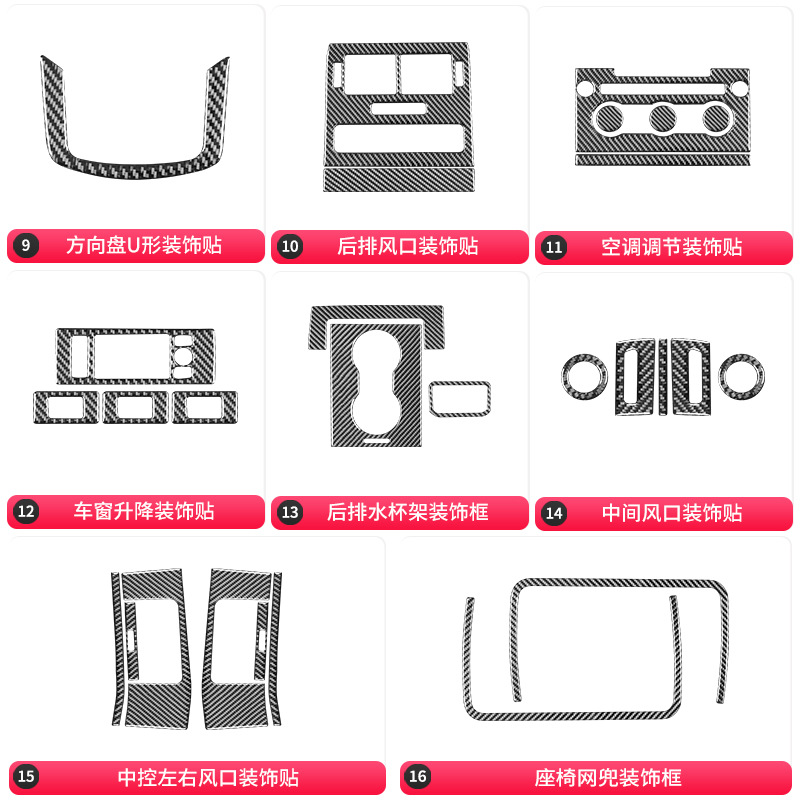 9 方向盘U形装饰贴

10 后排风口装饰贴

11 空调调节装饰贴

12 车窗升降装饰贴

13 后排水杯架装饰框

14 中间风口装饰贴

15 中控左右风口装饰贴

16 座椅网兜装饰框