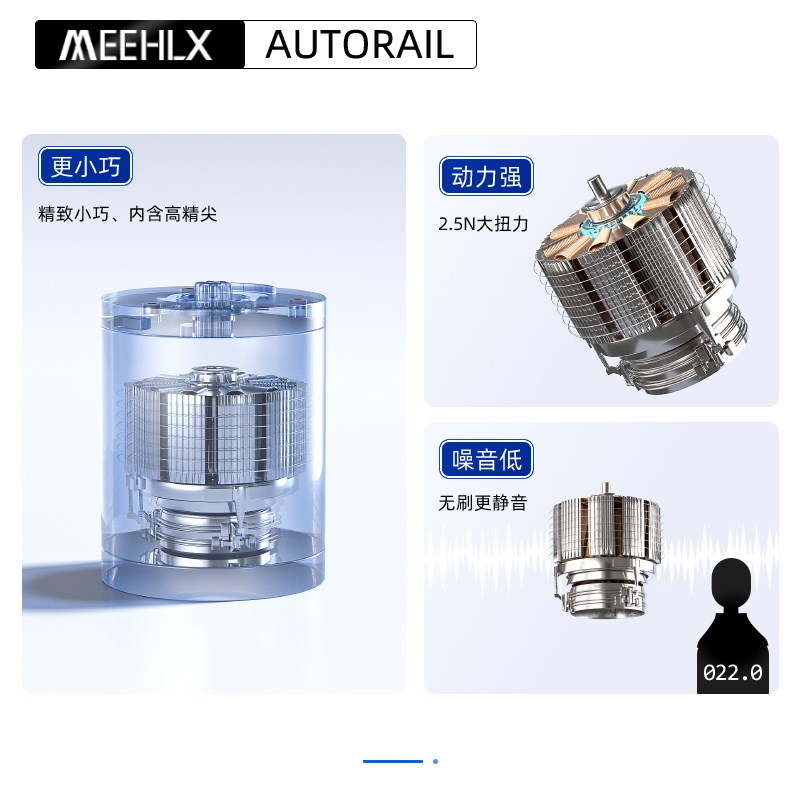 MEEHLX AUTORAIL

更小巧

精致小巧、内含高精尖

动力强

2.5N大扭力

噪音低

无刷更静音

022.0