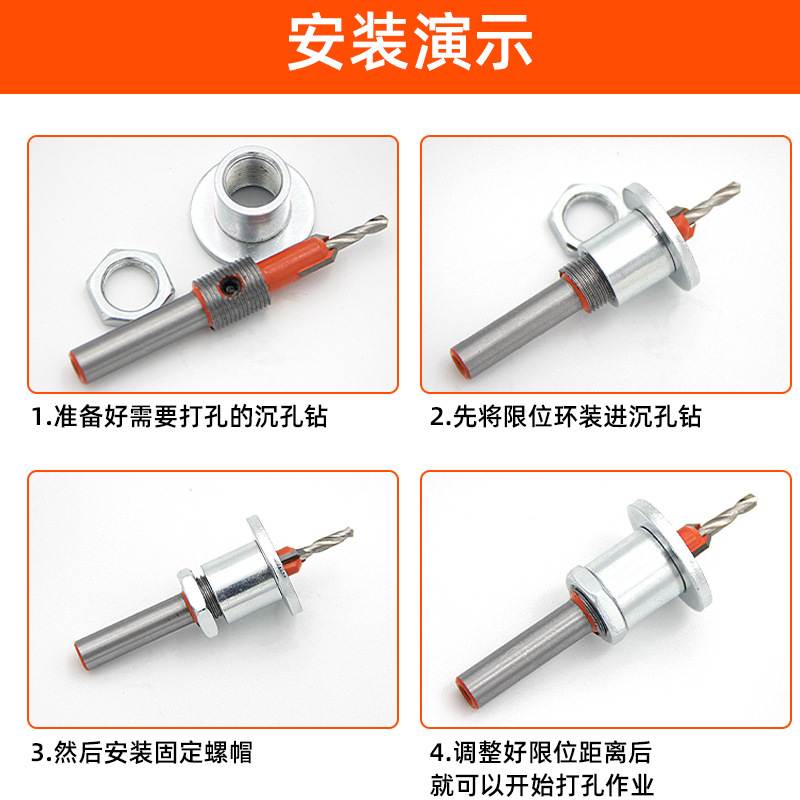 安装演示

1.准备好需要打孔的沉孔钻

2.先将限位环装进沉孔钻

3.然后安装固定螺帽

4.调整好限位距离后就可以开始打孔作业