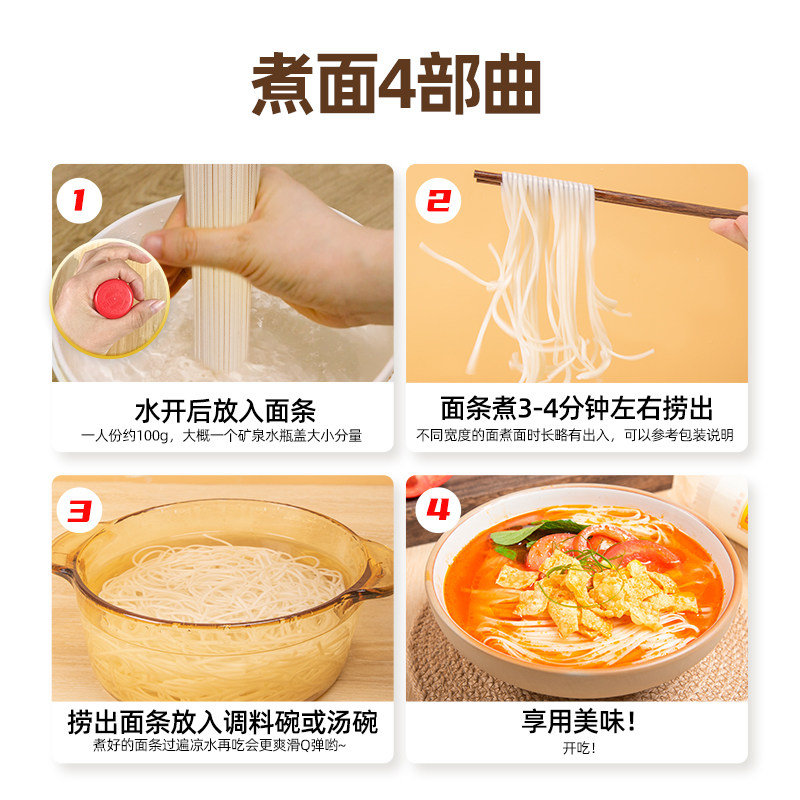 煮面4部曲

1

水开后放入面条
一人份约100g，大概一个矿泉水瓶盖大小分量

2

面条煮3-4分钟左右捞出
不同宽度的面煮面时长略有出入，可以参考包装说明

3

捞出面条放入调料碗或汤碗
煮好的面条过遍凉水再吃会更爽滑Q弹哟~

4

享用美味！
开吃！