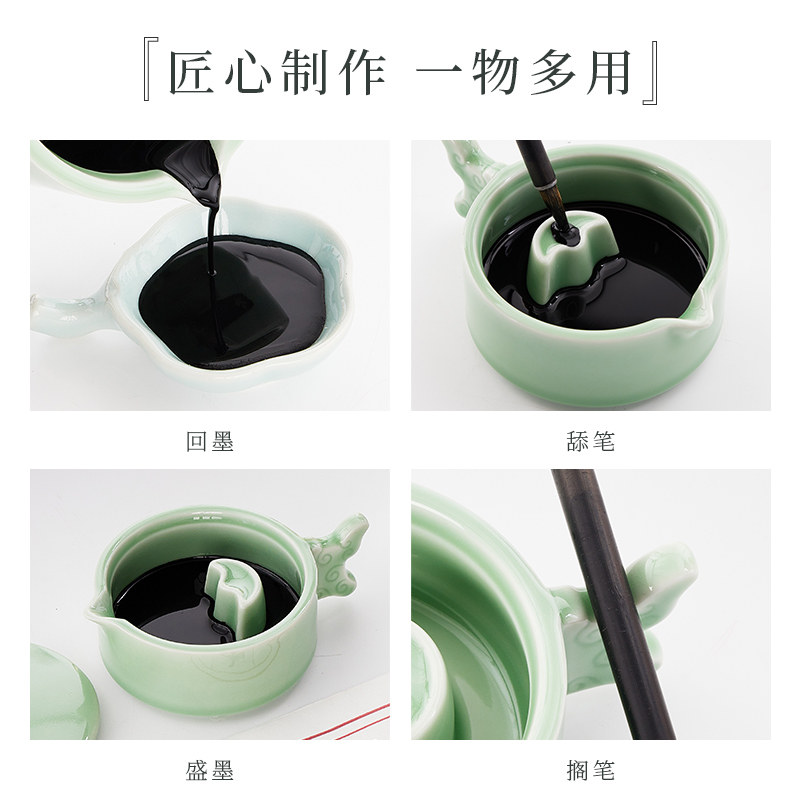 『匠心制作 一物多用』

回墨

舔笔

盛墨

搁笔